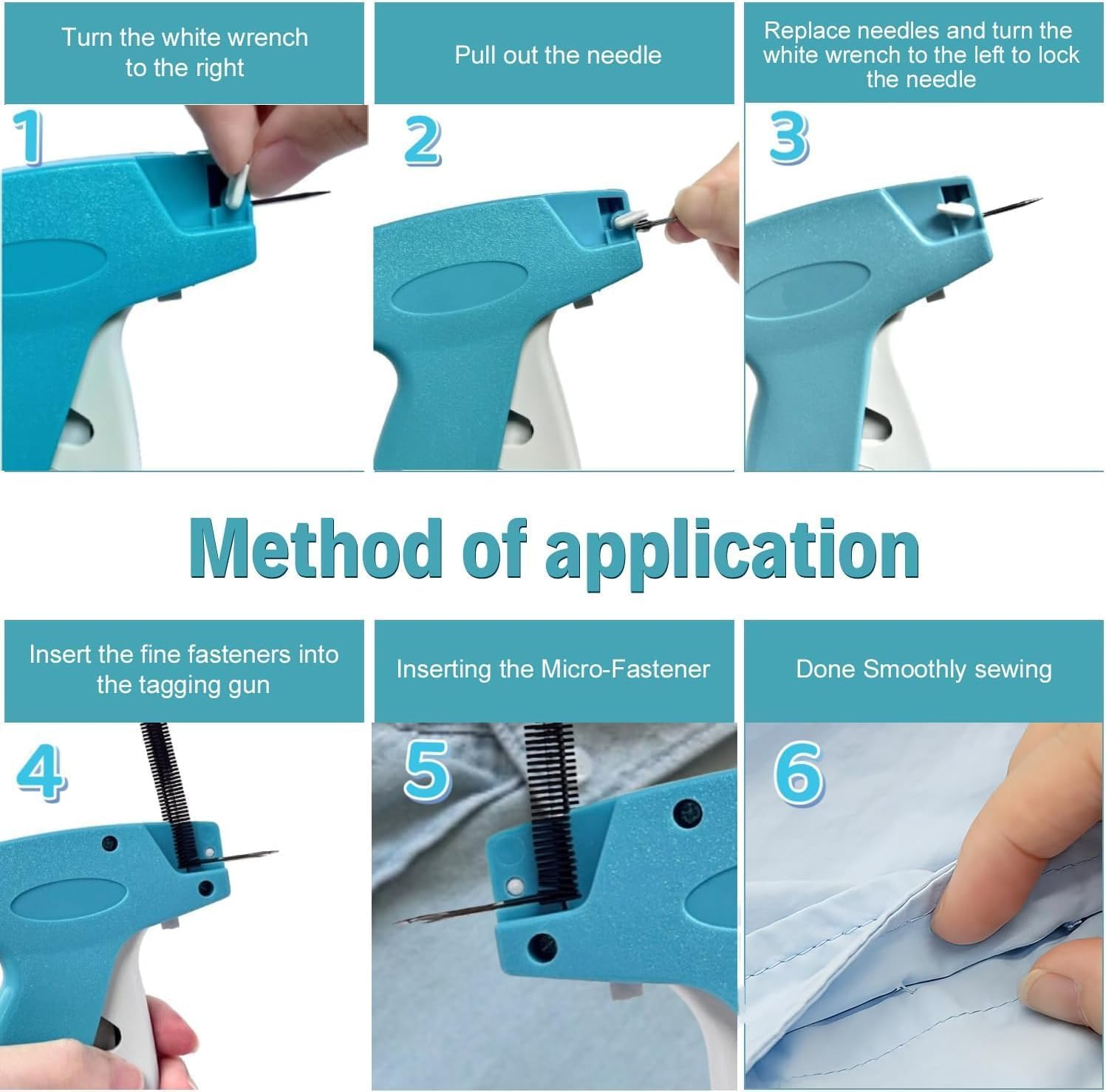 Turn the white wrench to the right

1

Pull out the needle

2

Replace needles and turn the white wrench to the left to lock the needle

3

Method of application

Insert the fine fasteners into the tagging gun

4

Inserting the Micro-Fastener

5

Done Smoothly sewing

6