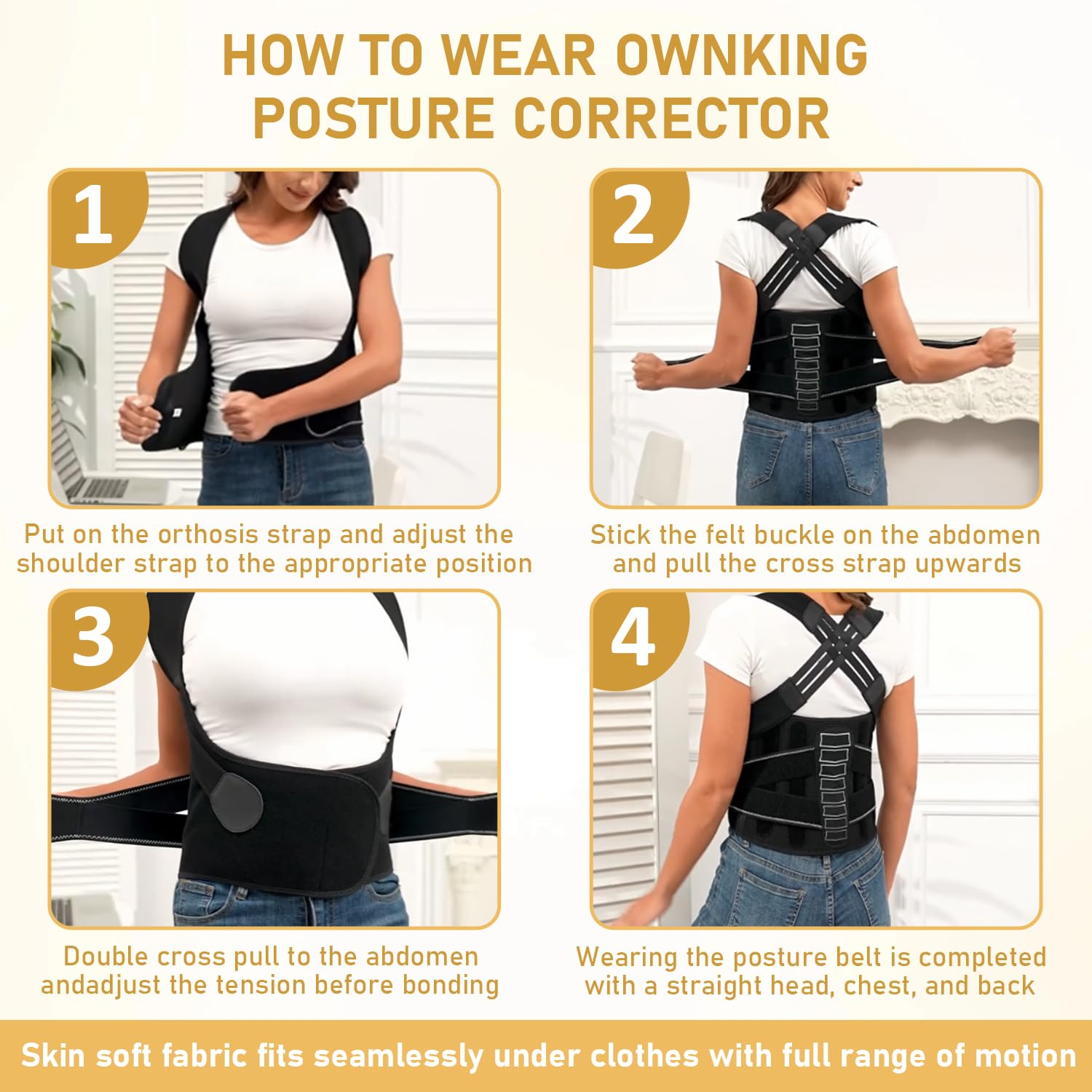 HOW TO WEAR OWNKING POSTURE CORRECTOR

1

Put on the orthosis strap and adjust the shoulder strap to the appropriate position

2

Stick the felt buckle on the abdomen and pull the cross strap upwards

3

Double cross pull to the abdomen andadjust the tension before bonding

4

Wearing the posture belt is completed with a straight head, chest, and back

Skin soft fabric fits seamlessly under clothes with full range of motion