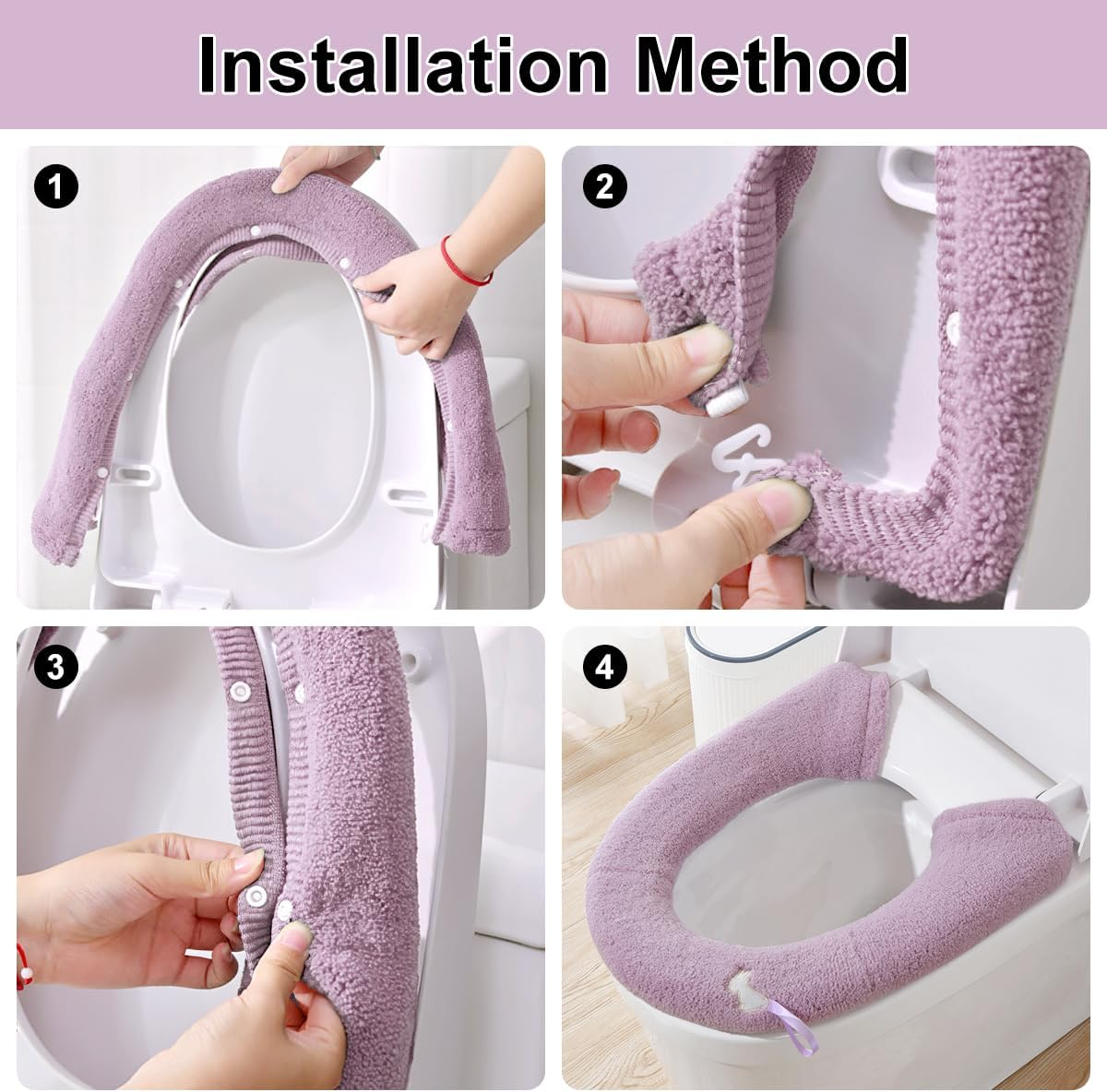 Installation Method

1

2

3

4