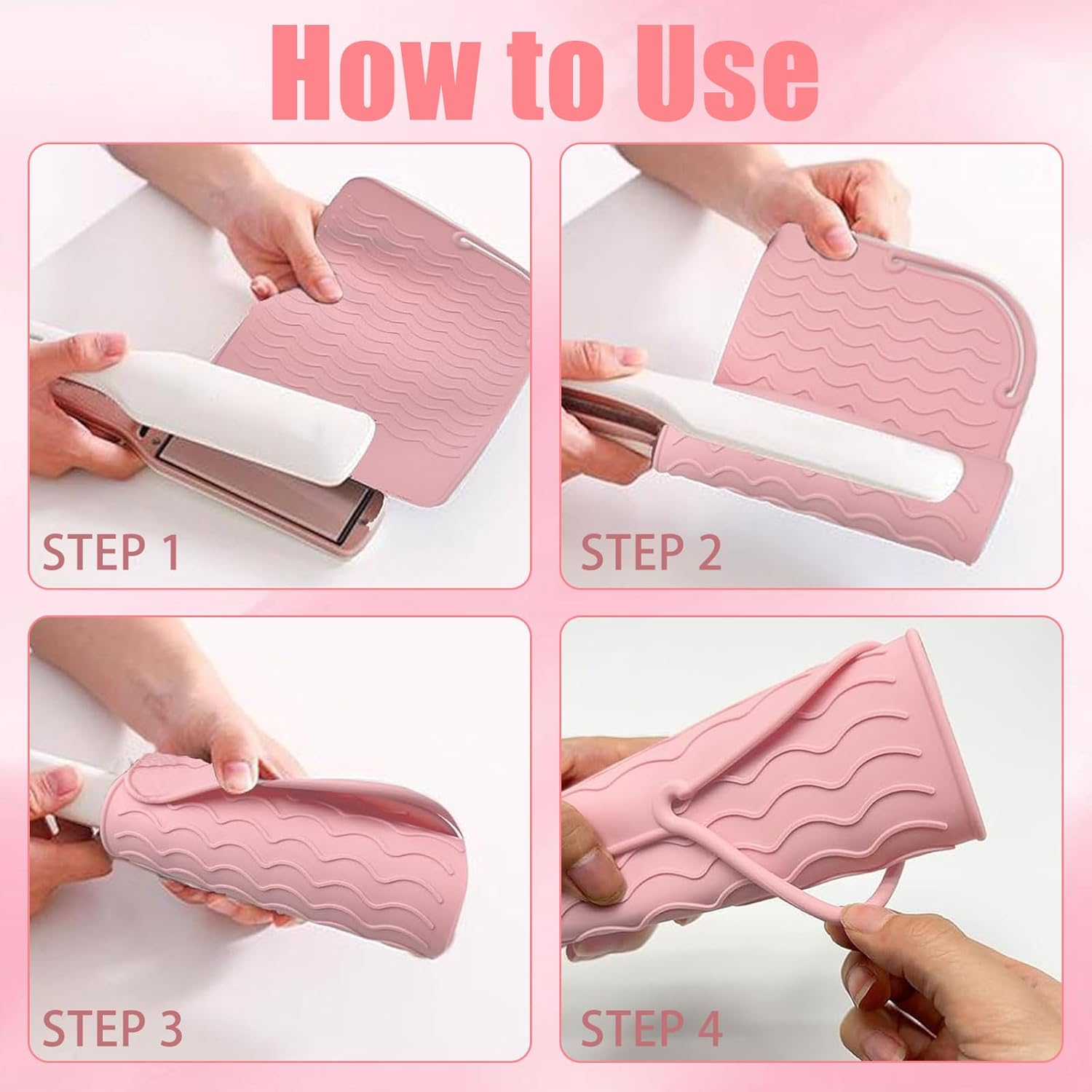 How to Use

STEP 1

STEP 2

STEP 3

STEP 4