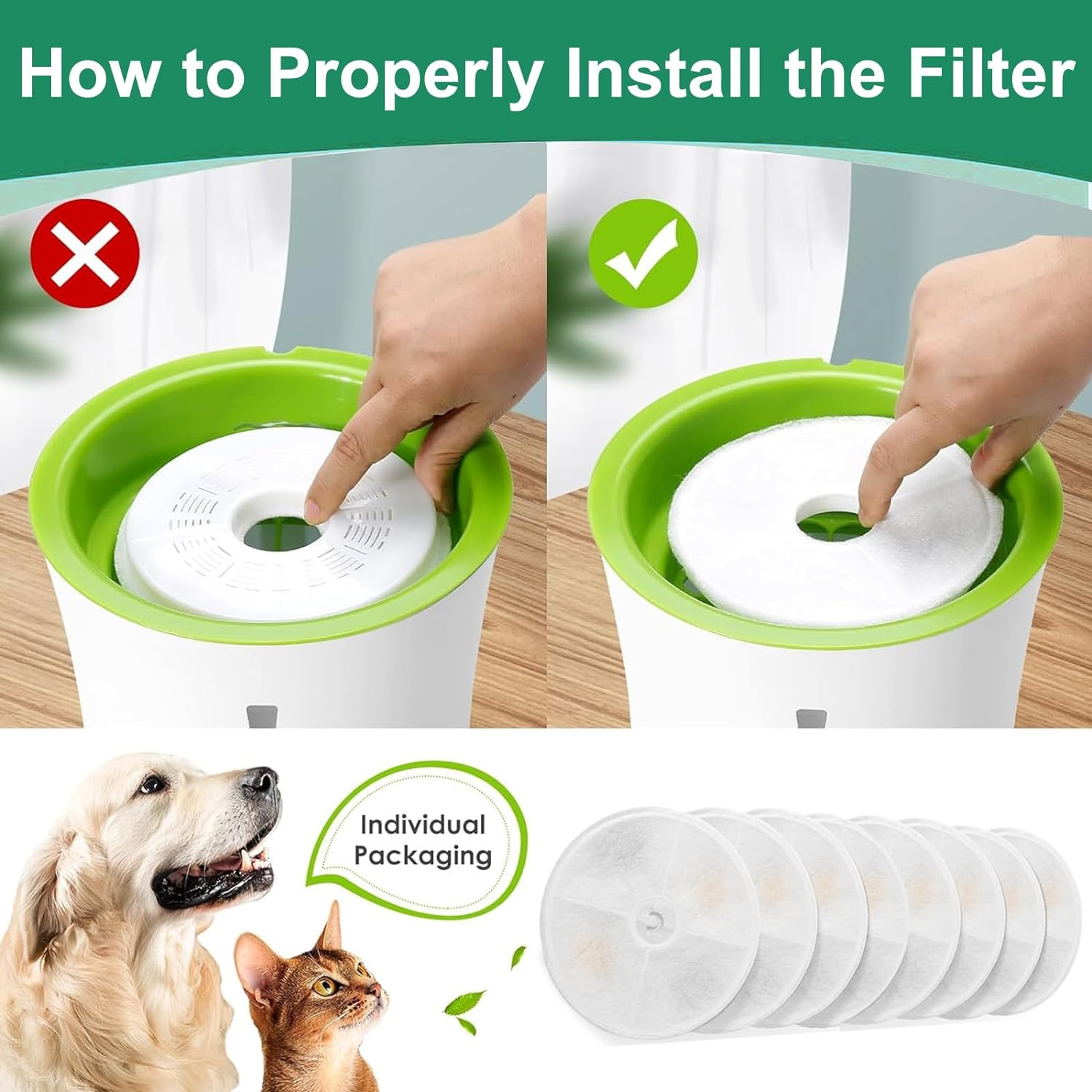 How to Properly Install the Filter

Individual Packaging