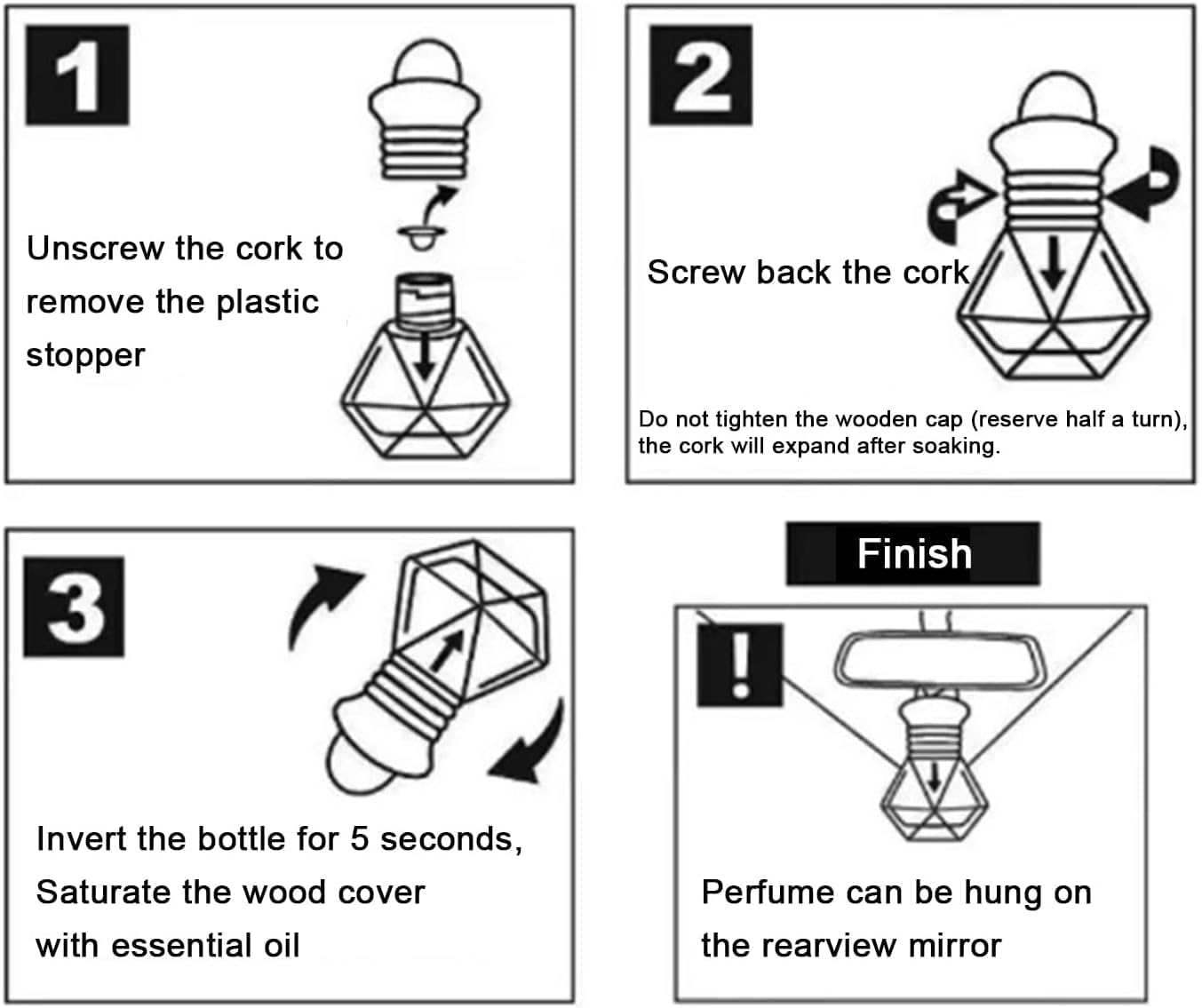 1

Unscrew the cork to remove the plastic stopper

2

Screw back the cork

Do not tighten the wooden cap (reserve half a turn), the cork will expand after soaking.

3

Invert the bottle for 5 seconds, Saturate the wood cover with essential oil

Finish

!

Perfume can be hung on the rearview mirror