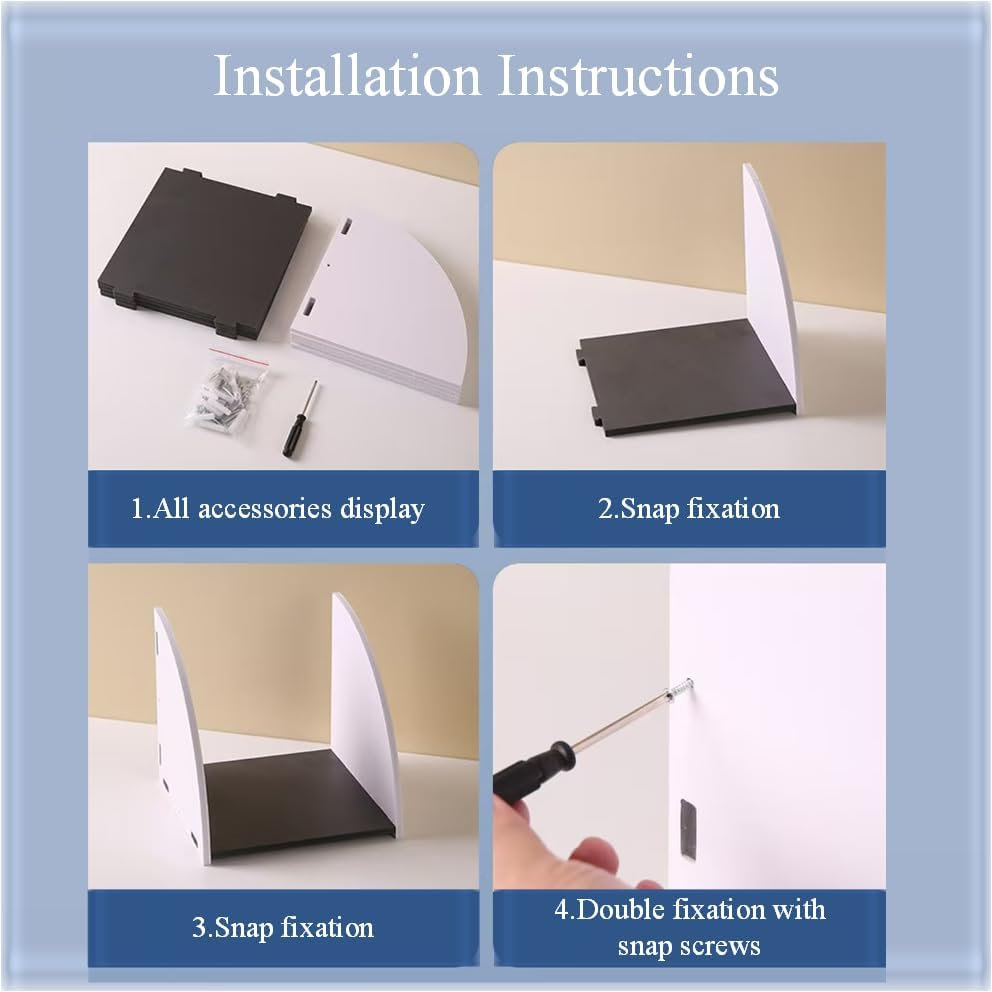 Installation Instructions

1.All accessories display

2.Snap fixation

3.Snap fixation

4.Double fixation with snap screws