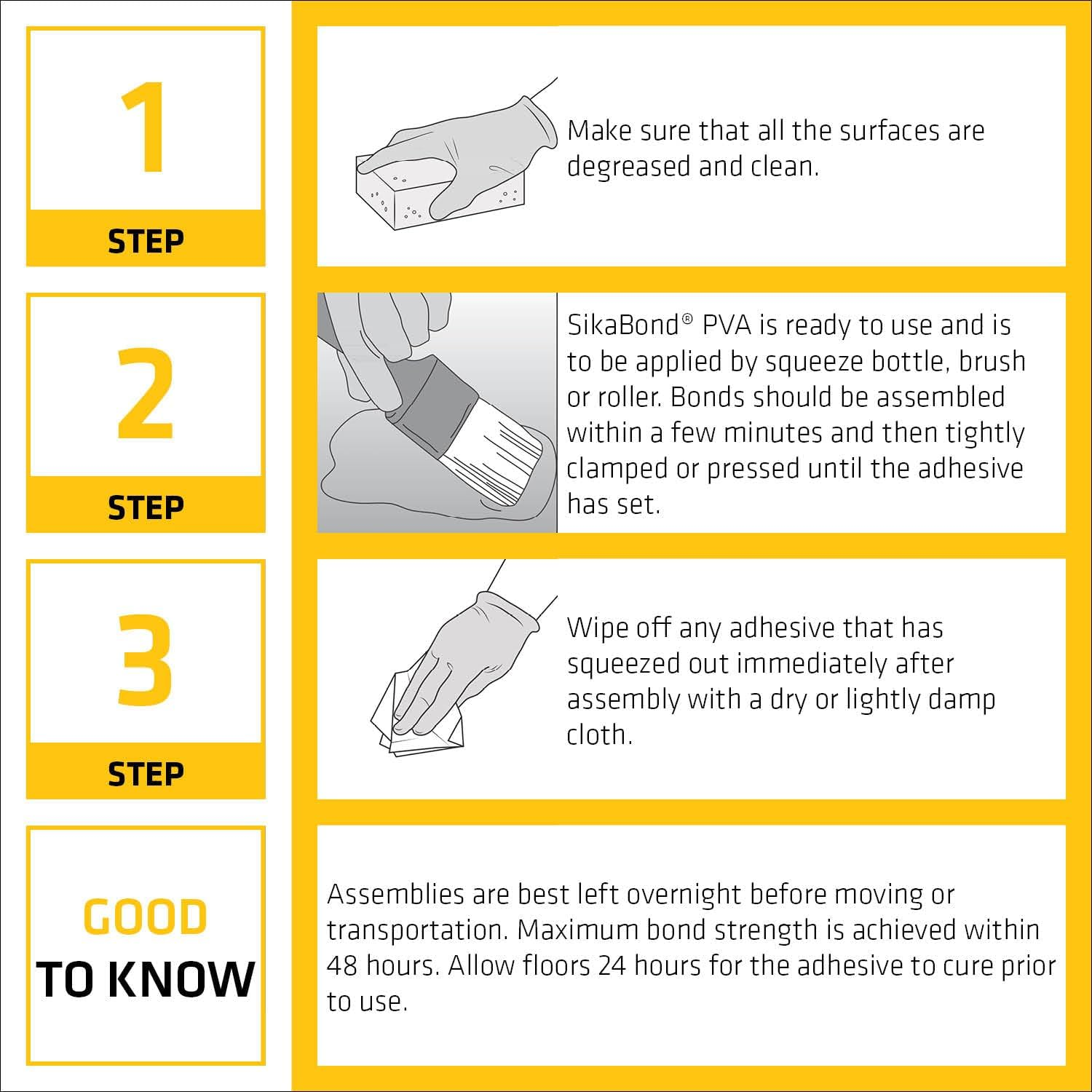 1

STEP

Make sure that all the surfaces are degreased and clean.

2

STEP

SikaBond® PVA is ready to use and is to be applied by squeeze bottle, brush or roller. Bonds should be assembled within a few minutes and then tightly clamped or pressed until the adhesive has set.

3

STEP

Wipe off any adhesive that has squeezed out immediately after assembly with a dry or lightly damp cloth.

GOOD TO KNOW

Assemblies are best left overnight before moving or transportation. Maximum bond strength is achieved within 48 hours. Allow floors 24 hours for the adhesive to cure prior to use.