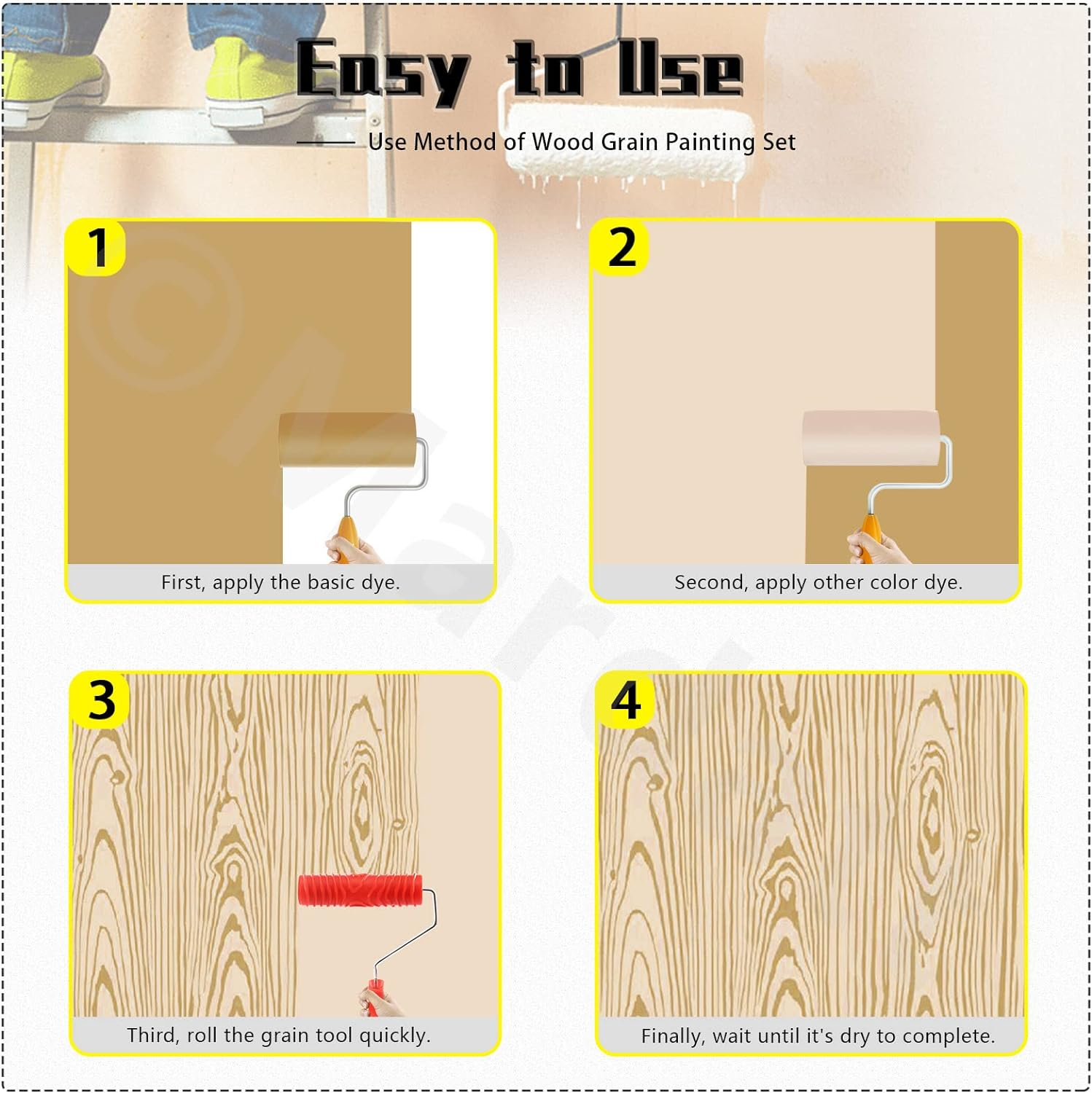 Easy to Use

Use Method of Wood Grain Painting Set

1

First, apply the basic dye.

2

Second, apply other color dye.

3

Third, roll the grain tool quickly.

4

Finally, wait until it's dry to complete.