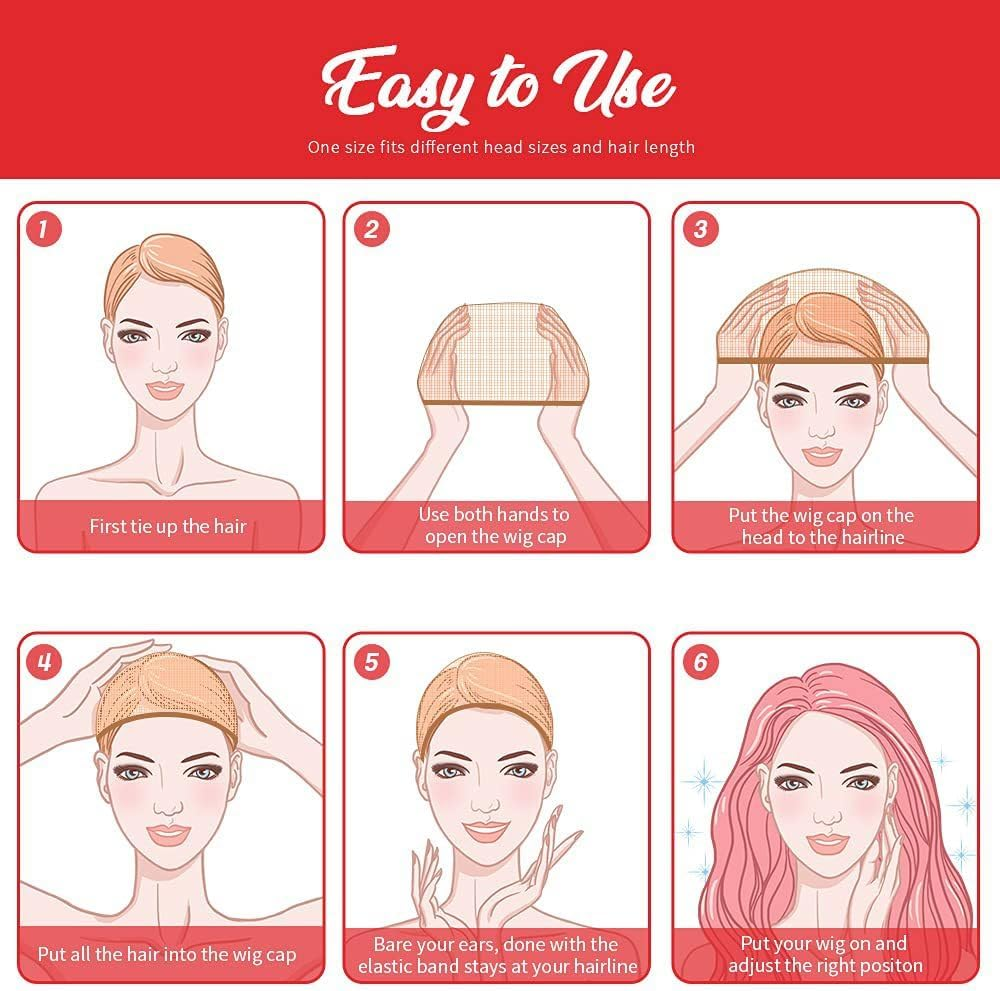 Easy to Use

One size fits different head sizes and hair length

1
First tie up the hair

2
Use both hands to open the wig cap

3
Put the wig cap on the head to the hairline

4
Put all the hair into the wig cap

5
Bare your ears, done with the elastic band stays at your hairline

6
Put your wig on and adjust the right positon