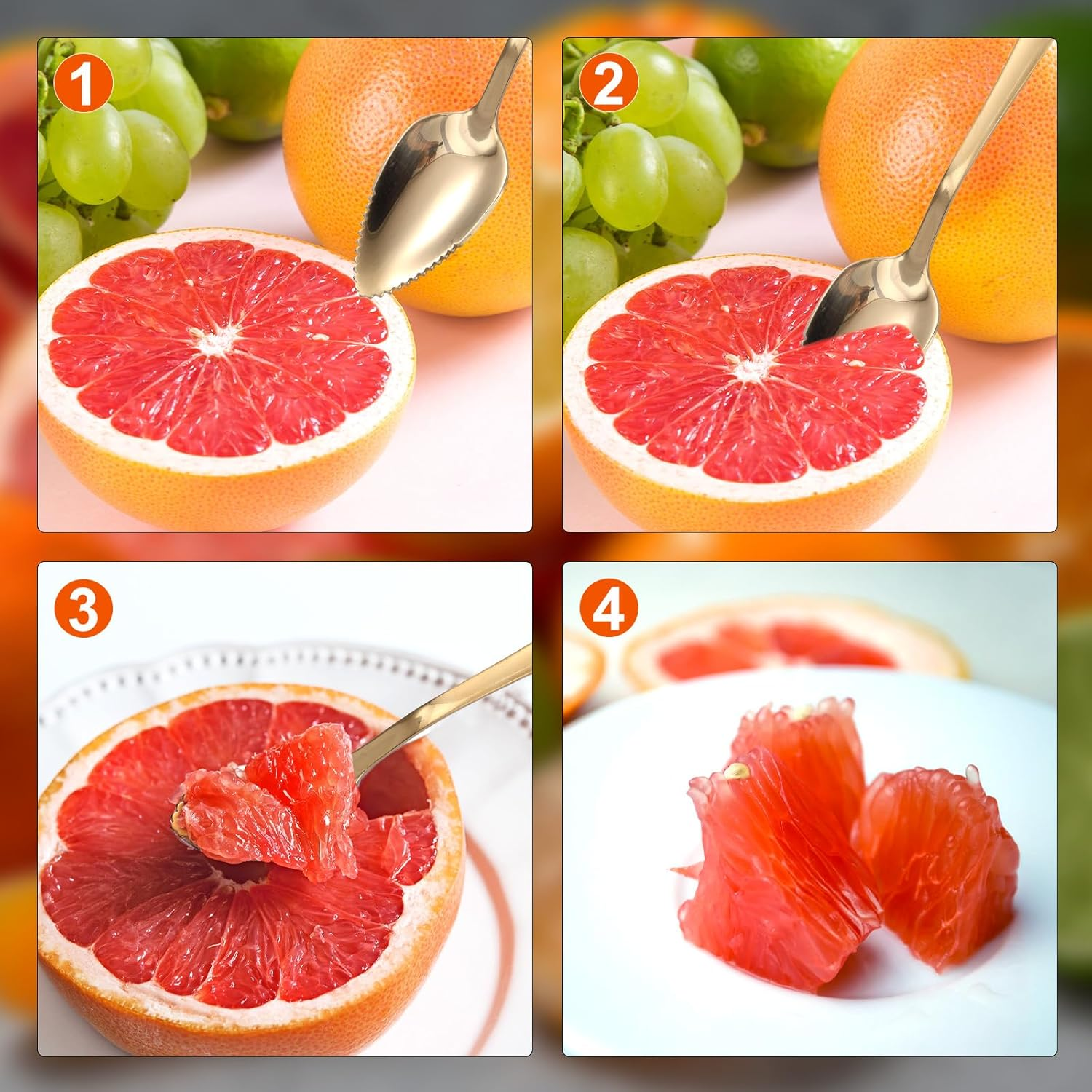 1

2

3

4