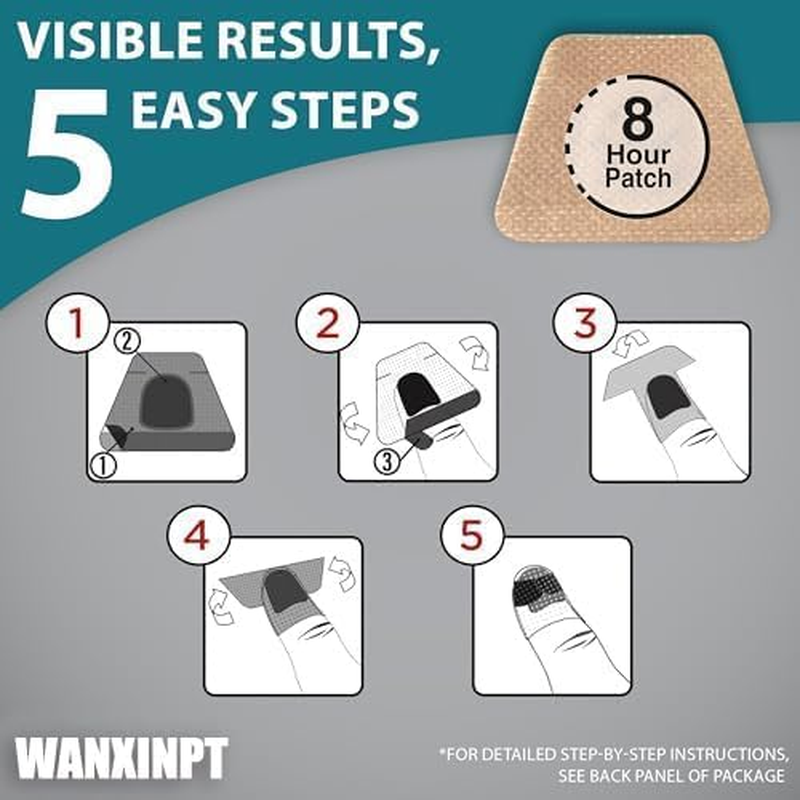 VISIBLE RESULTS,
5 EASY STEPS

8
Hour
Patch

1
②
①

2
③

3

4

5

WANXINPT

*FOR DETAILED STEP-BY-STEP INSTRUCTIONS, SEE BACK PANEL OF PACKAGE