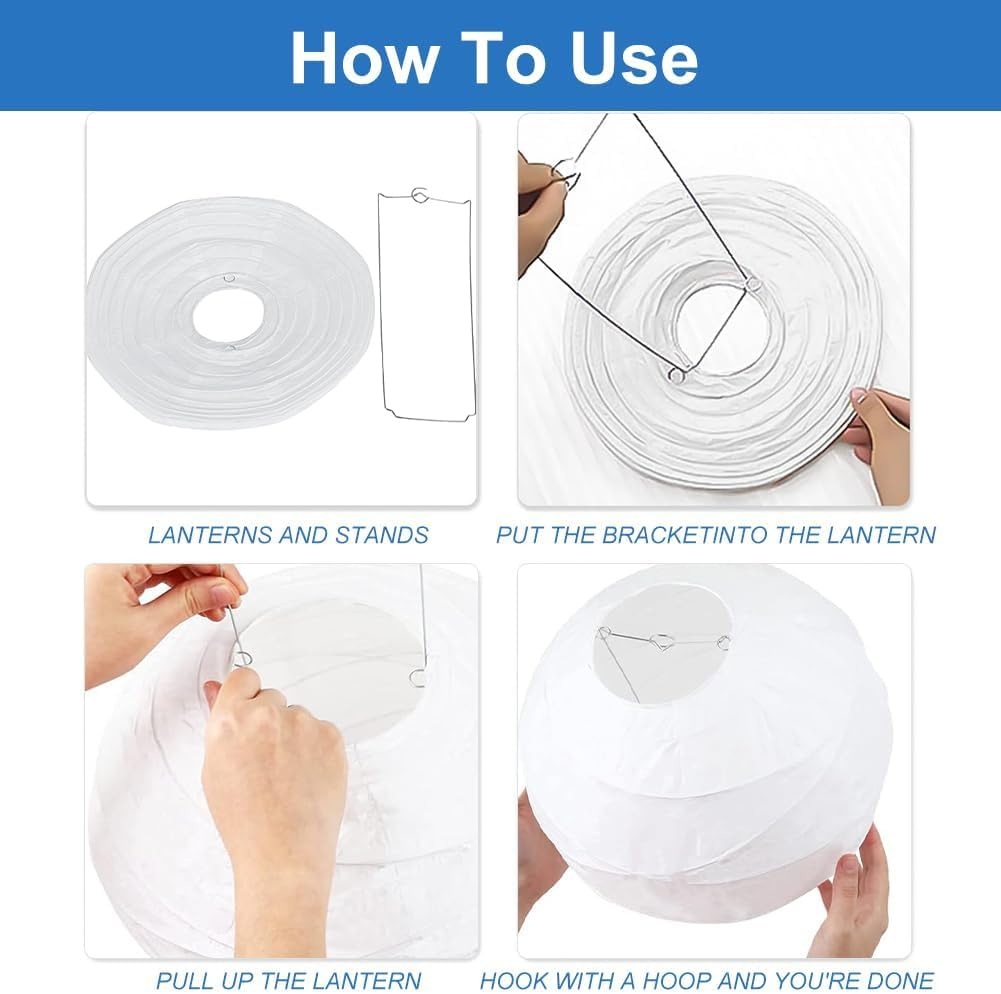 How To Use

LANTERNS AND STANDS

PUT THE BRACKETINTO THE LANTERN

PULL UP THE LANTERN

HOOK WITH A HOOP AND YOU'RE DONE