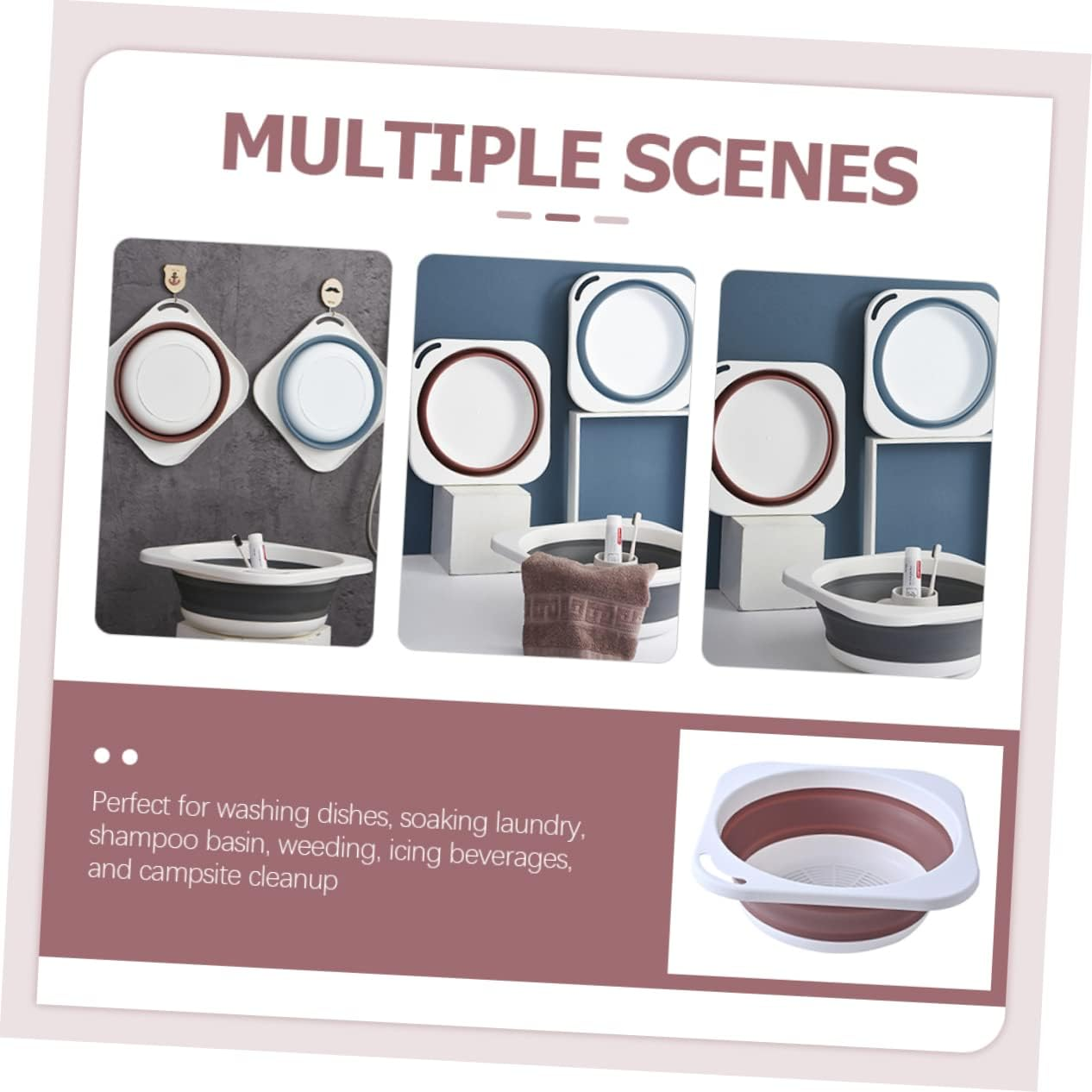 MULTIPLE SCENES

Perfect for washing dishes, soaking laundry, shampoo basin, weeding, icing beverages, and campsite cleanup