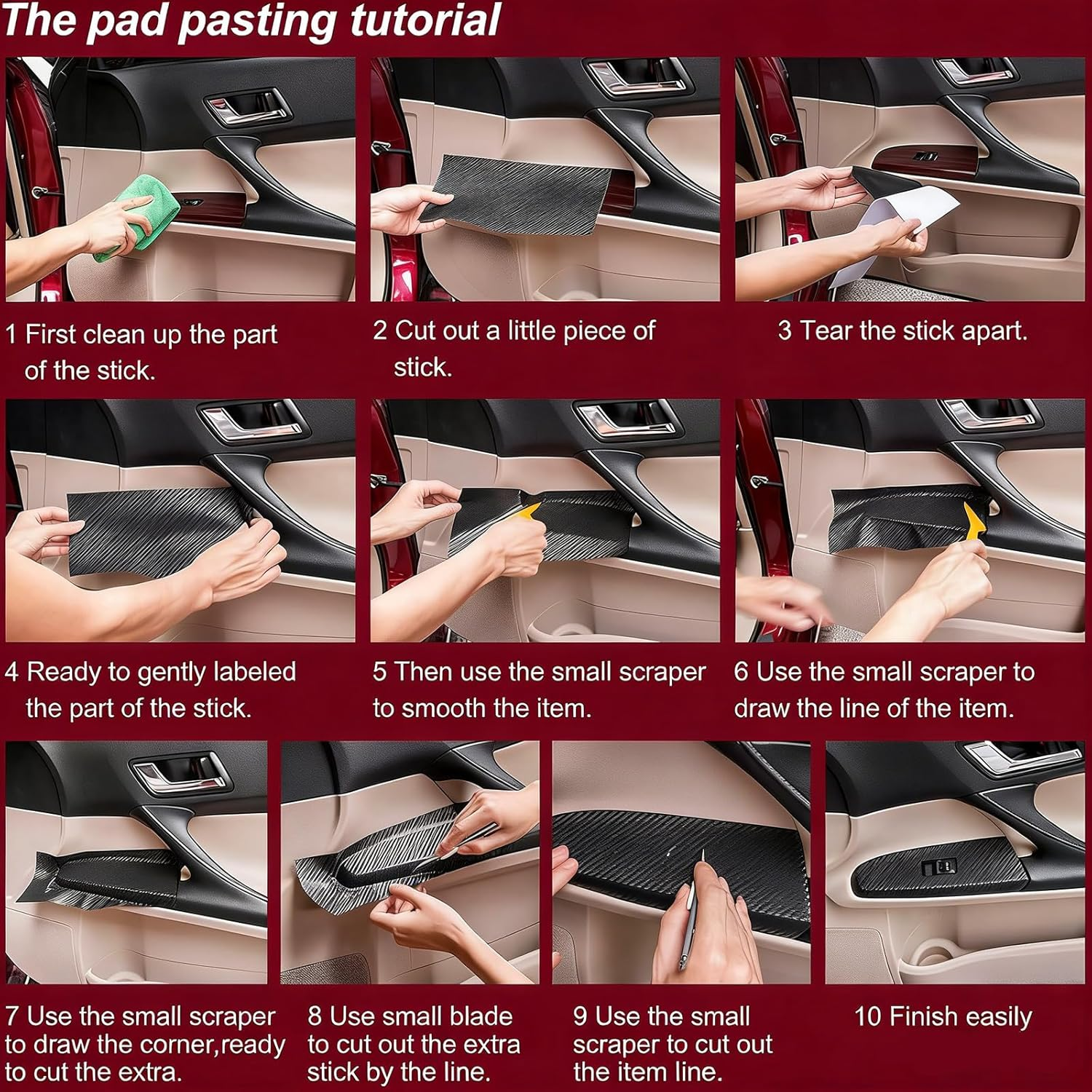 The pad pasting tutorial

1 First clean up the part of the stick.

2 Cut out a little piece of stick.

3 Tear the stick apart.

4 Ready to gently labeled the part of the stick.

5 Then use the small scraper to smooth the item.

6 Use the small scraper to draw the line of the item.

7 Use the small scraper to draw the corner,ready to cut the extra.

8 Use small blade to cut out the extra stick by the line.

9 Use the small scraper to cut out the item line.

10 Finish easily