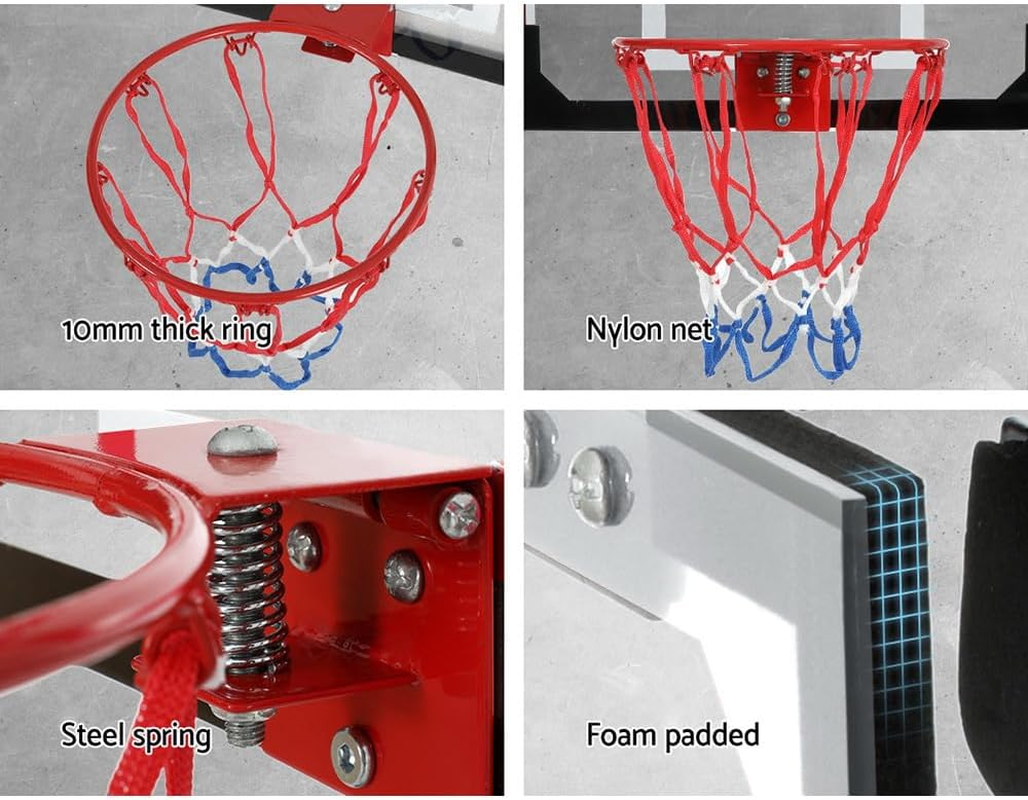 10mm thick ring

Nylon net

Steel spring

Foam padded