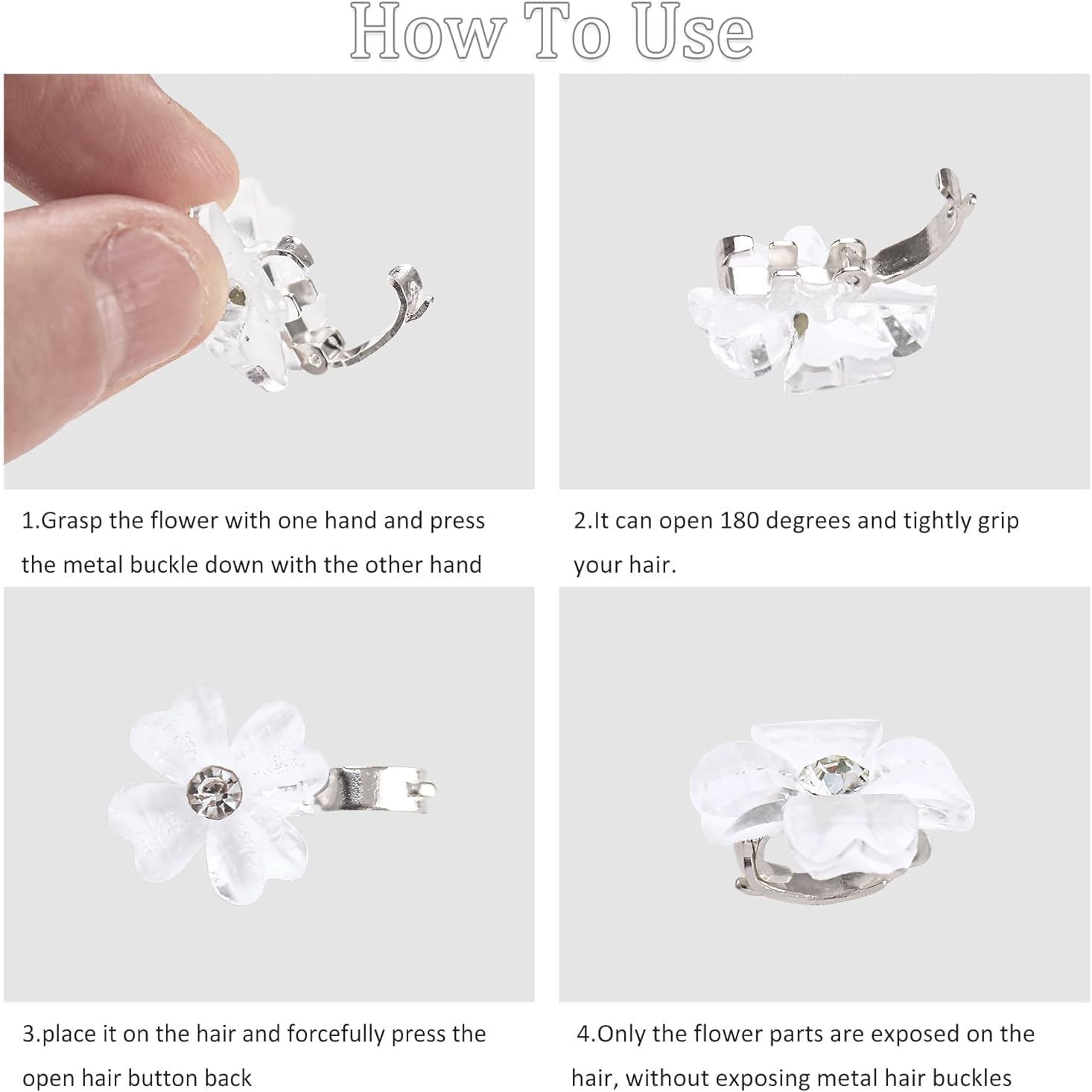 How To Use

1.Grasp the flower with one hand and press the metal buckle down with the other hand

2.It can open 180 degrees and tightly grip your hair.

3.place it on the hair and forcefully press the open hair button back

4.Only the flower parts are exposed on the hair, without exposing metal hair buckles