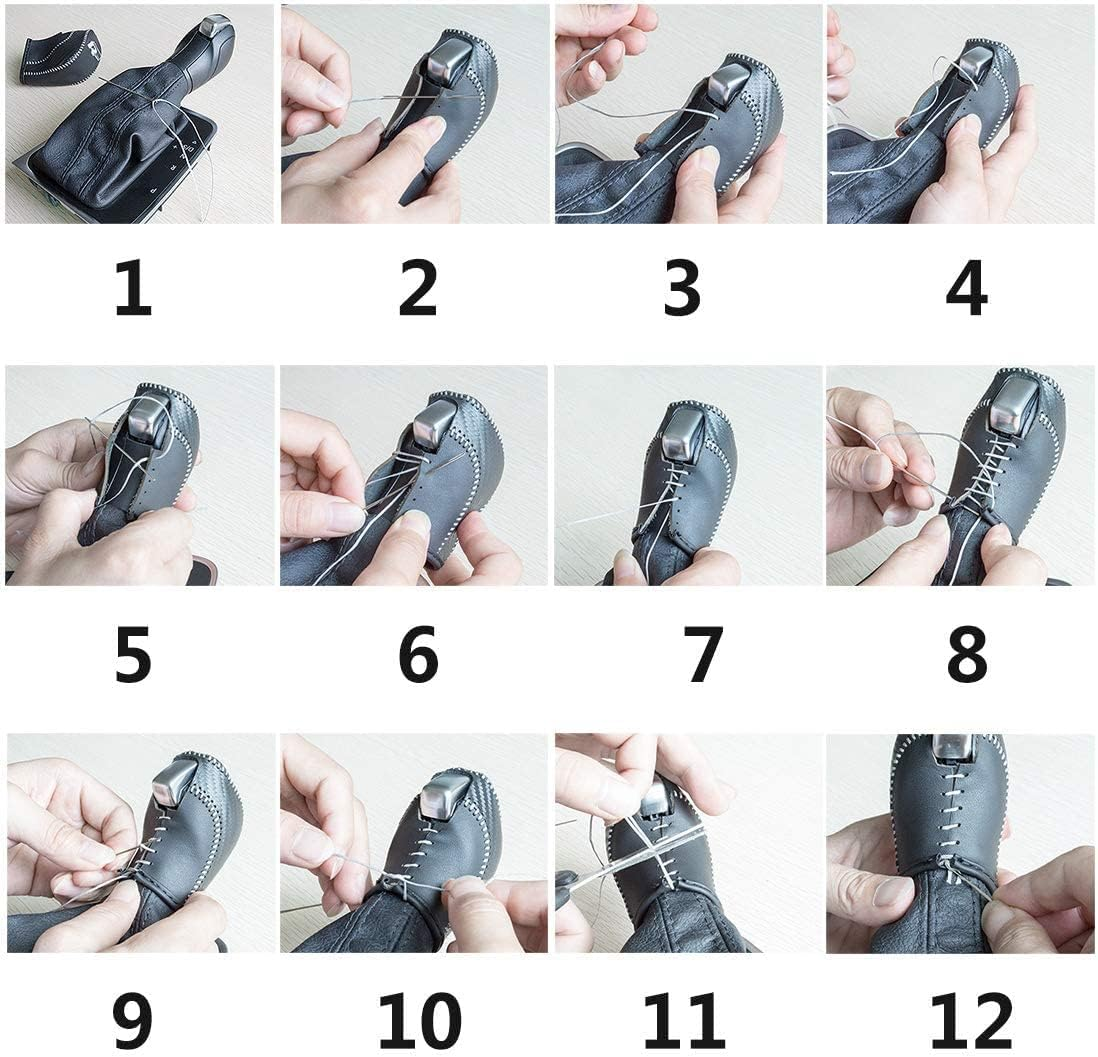 1 2 3 4

5 6 7 8

9 10 11 12