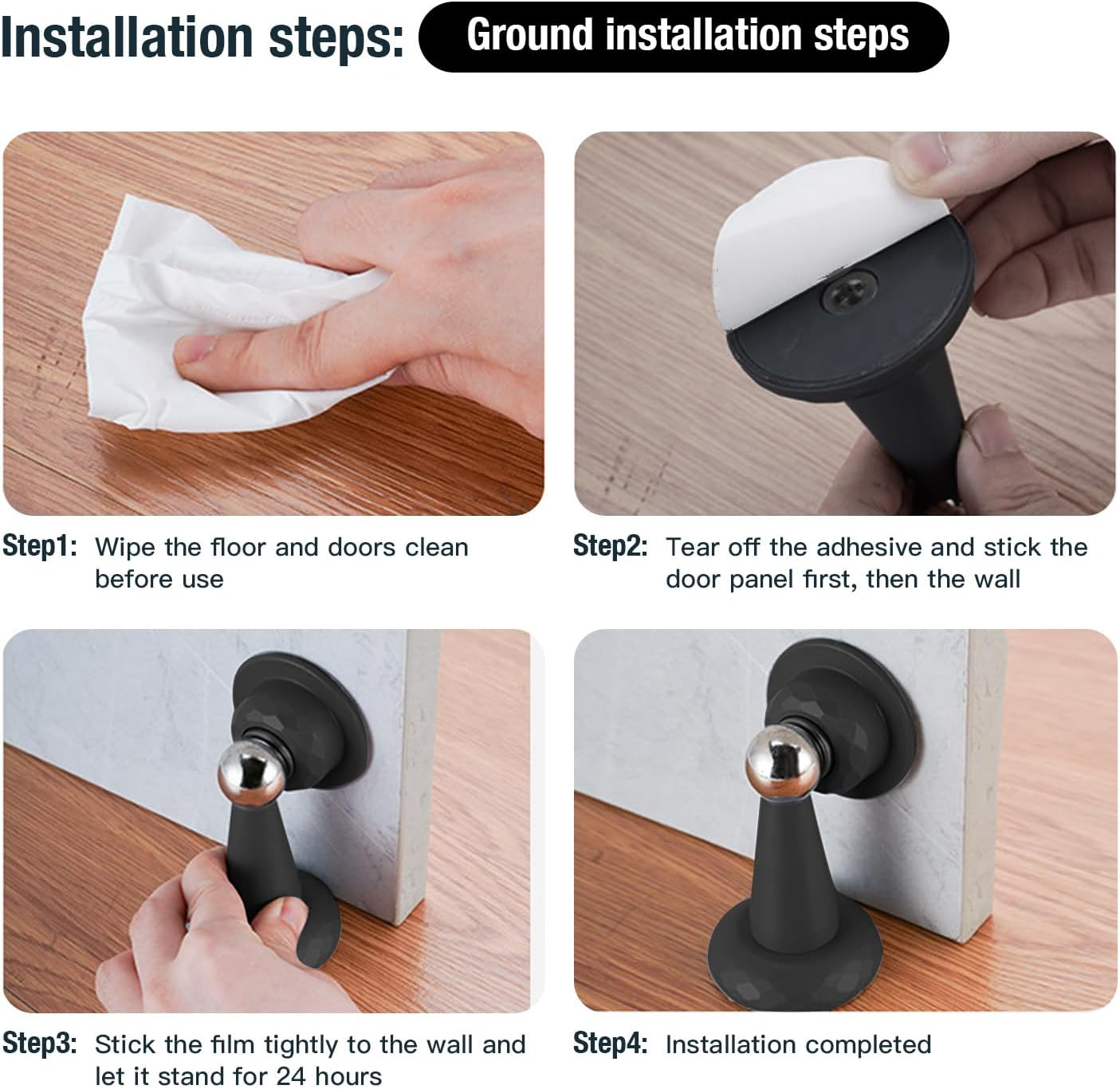 Installation steps: Ground installation steps

Step1: Wipe the floor and doors clean before use

Step2: Tear off the adhesive and stick the door panel first, then the wall

Step3: Stick the film tightly to the wall and let it stand for 24 hours

Step4: Installation completed