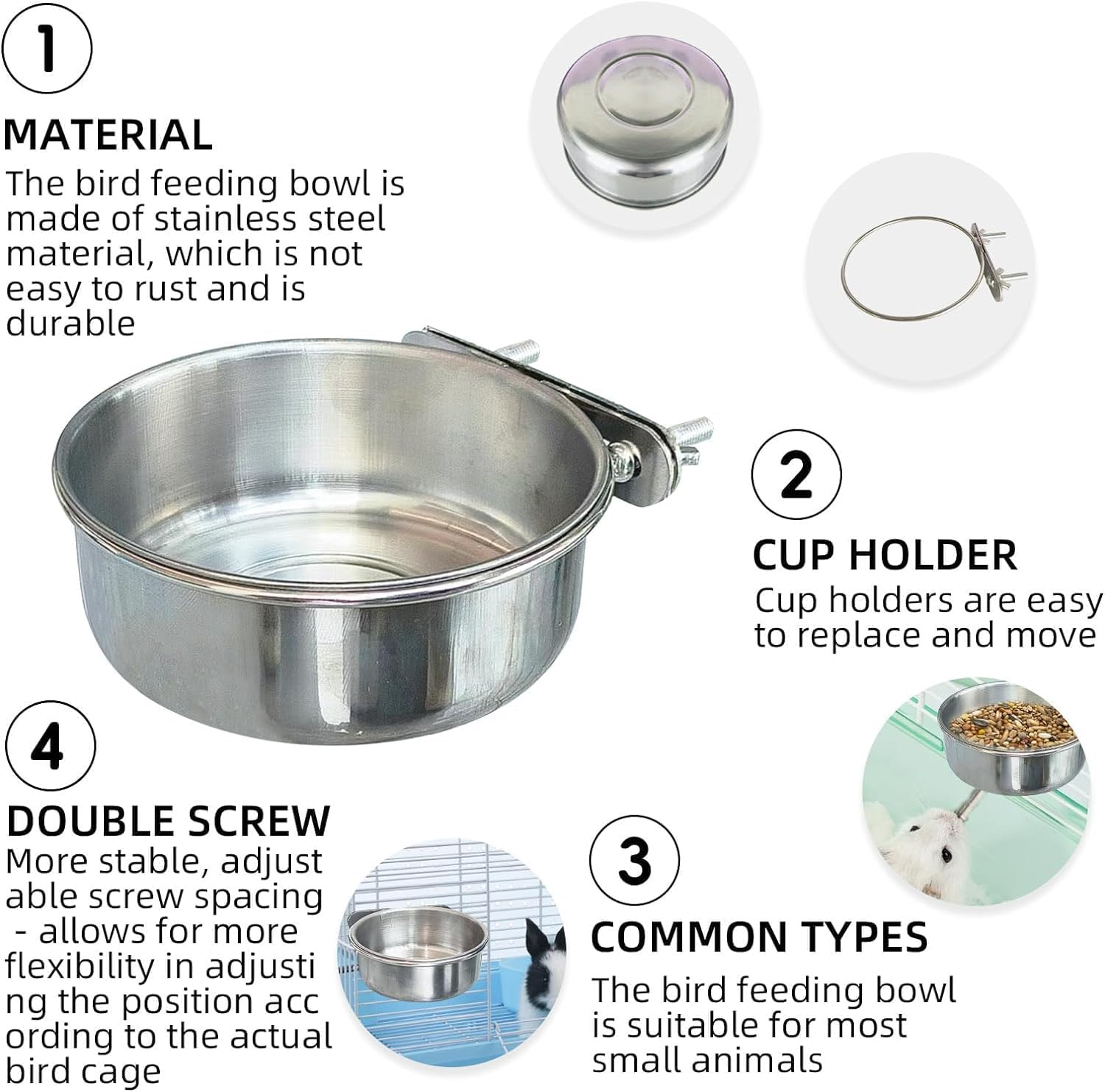 1

MATERIAL

The bird feeding bowl is made of stainless steel material, which is not easy to rust and is durable

2

CUP HOLDER

Cup holders are easy to replace and move

4

DOUBLE SCREW

More stable, adjust able screw spacing - allows for more flexibility in adjusti ng the position acc ording to the actual bird cage

3

COMMON TYPES

The bird feeding bowl is suitable for most small animals