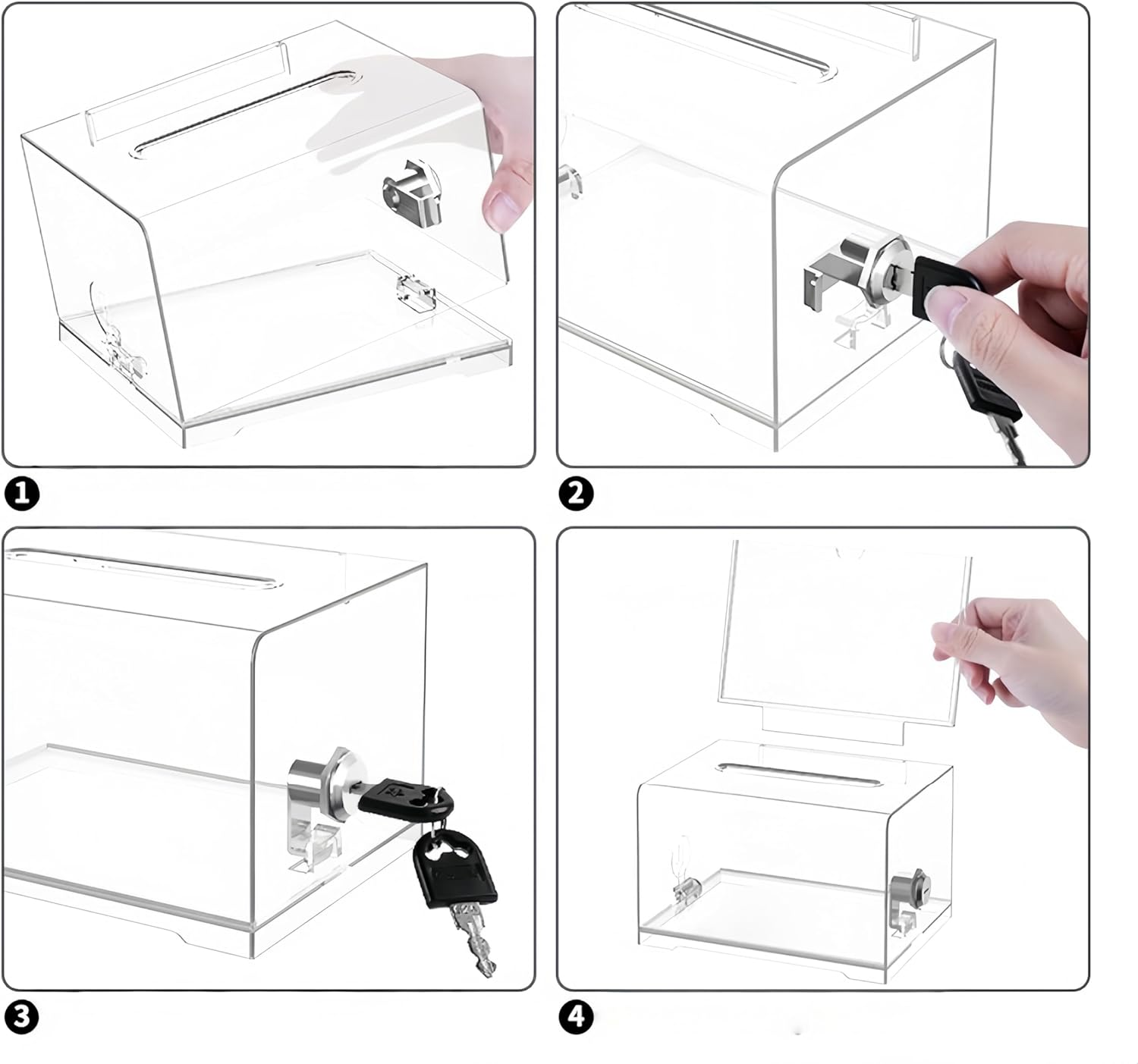 1
2
3
4