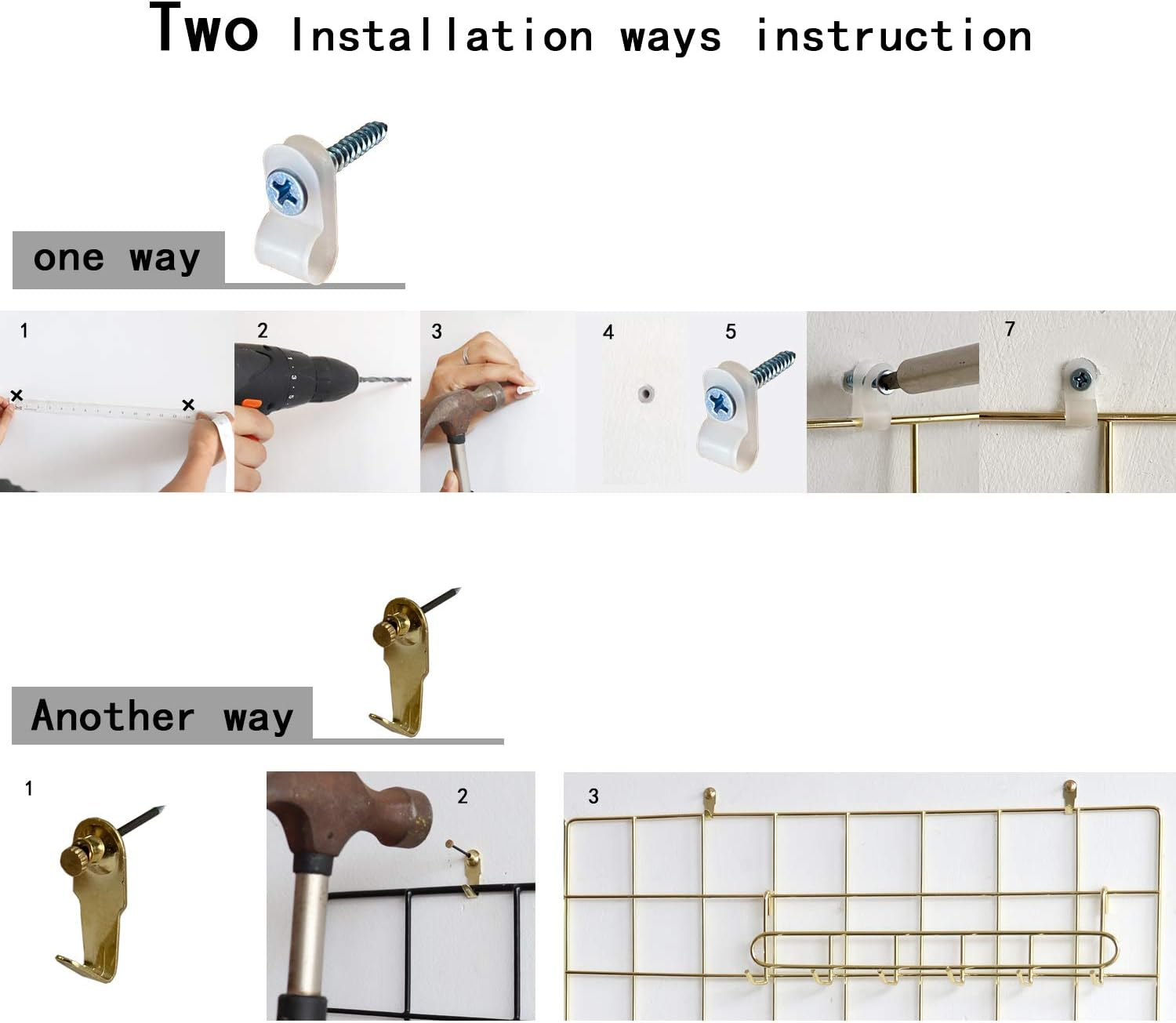 Two Installation ways instruction

one way

1

2

3

4

5

7

Another way

1

2

3