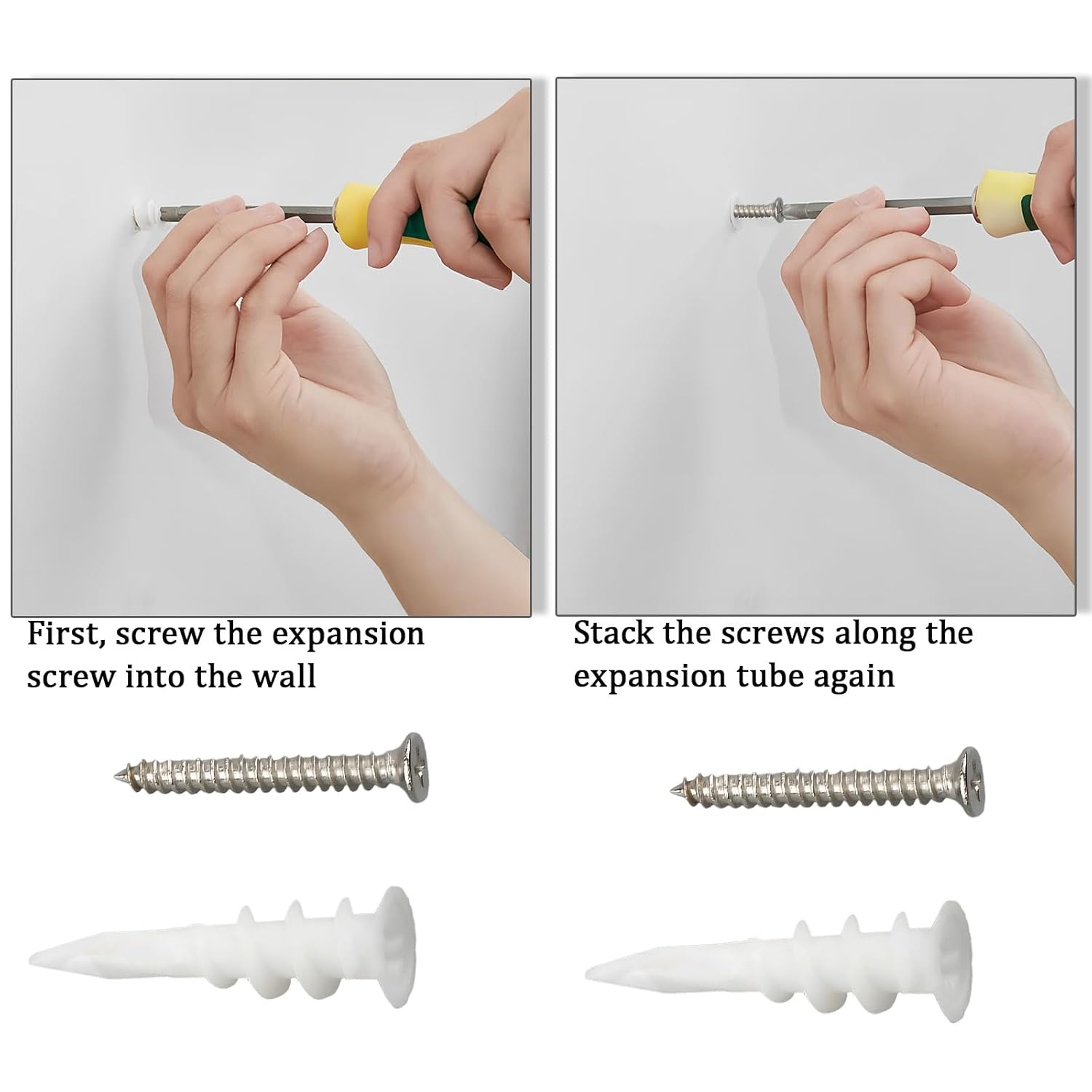 First, screw the expansion screw into the wall

Stack the screws along the expansion tube again