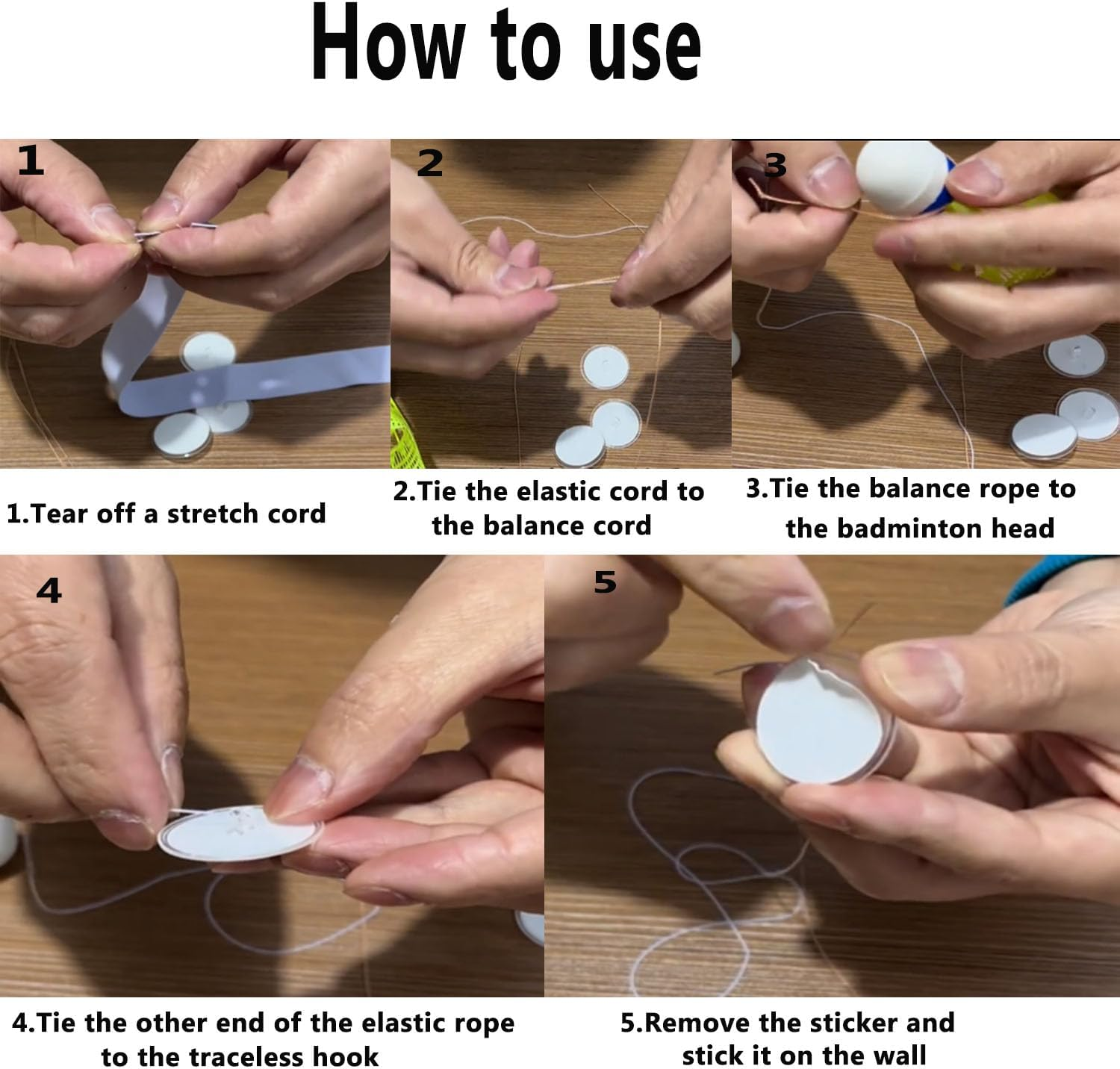 How to use

1

2

3

1.Tear off a stretch cord

2.Tie the elastic cord to the balance cord

3.Tie the balance rope to the badminton head

4

5

4.Tie the other end of the elastic rope to the traceless hook

5.Remove the sticker and stick it on the wall