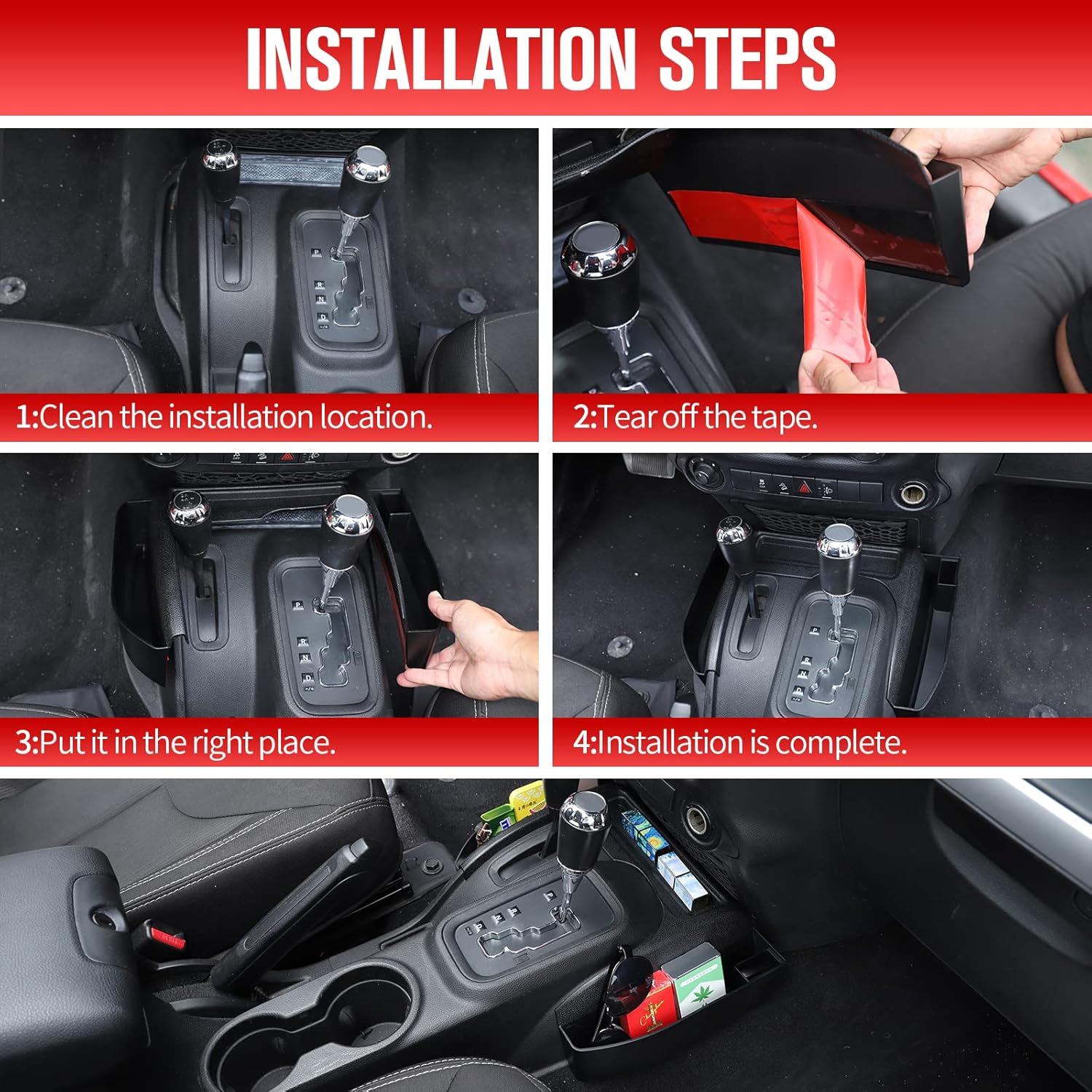 INSTALLATION STEPS

1:Clean the installation location.

2:Tear off the tape.

3:Put it in the right place.

4:Installation is complete.