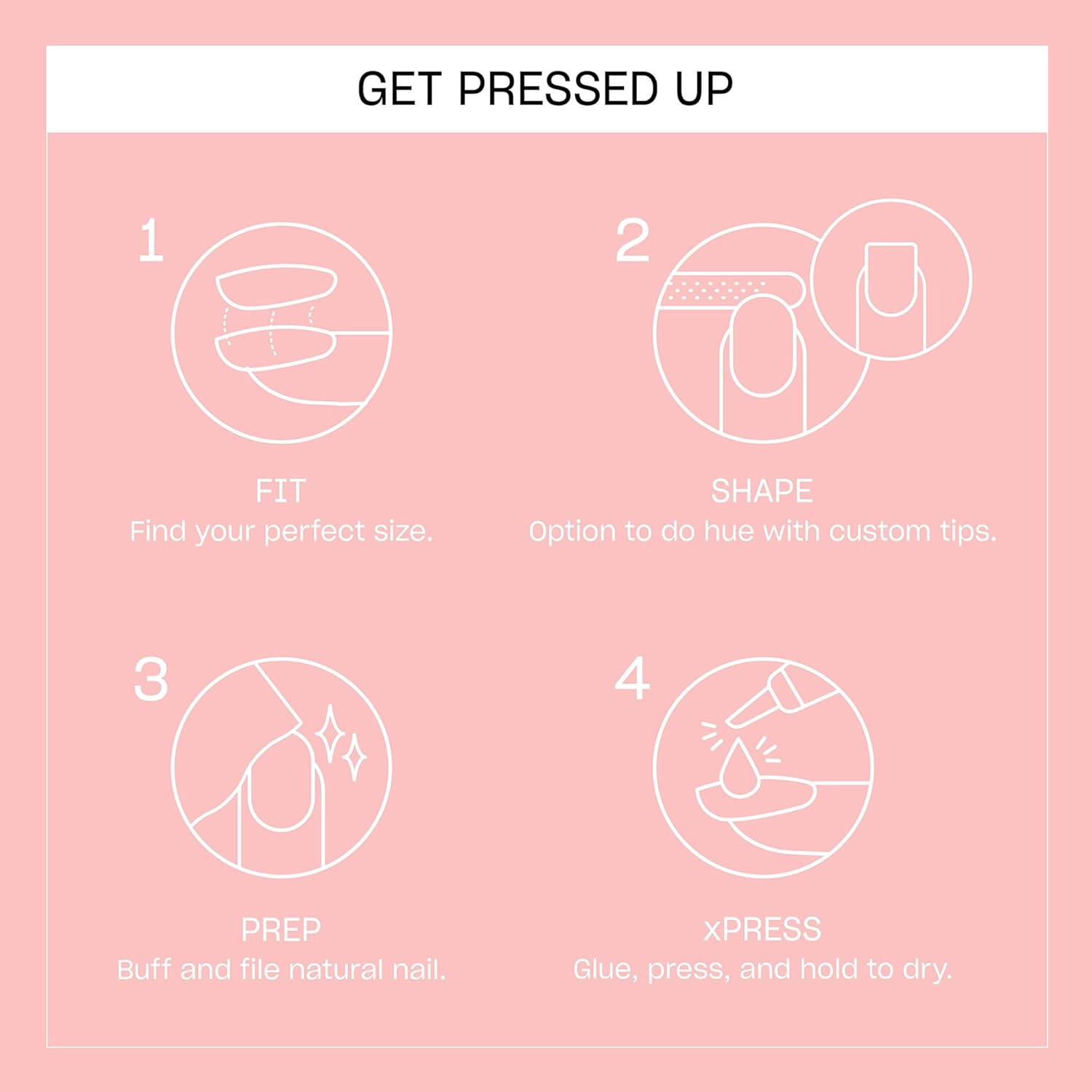 GET PRESSED UP

1

FIT
Find your perfect size.

2

SHAPE
Option to do hue with custom tips.

3

PREP
Buff and file natural nail.

4

xPRESS
Glue, press, and hold to dry.