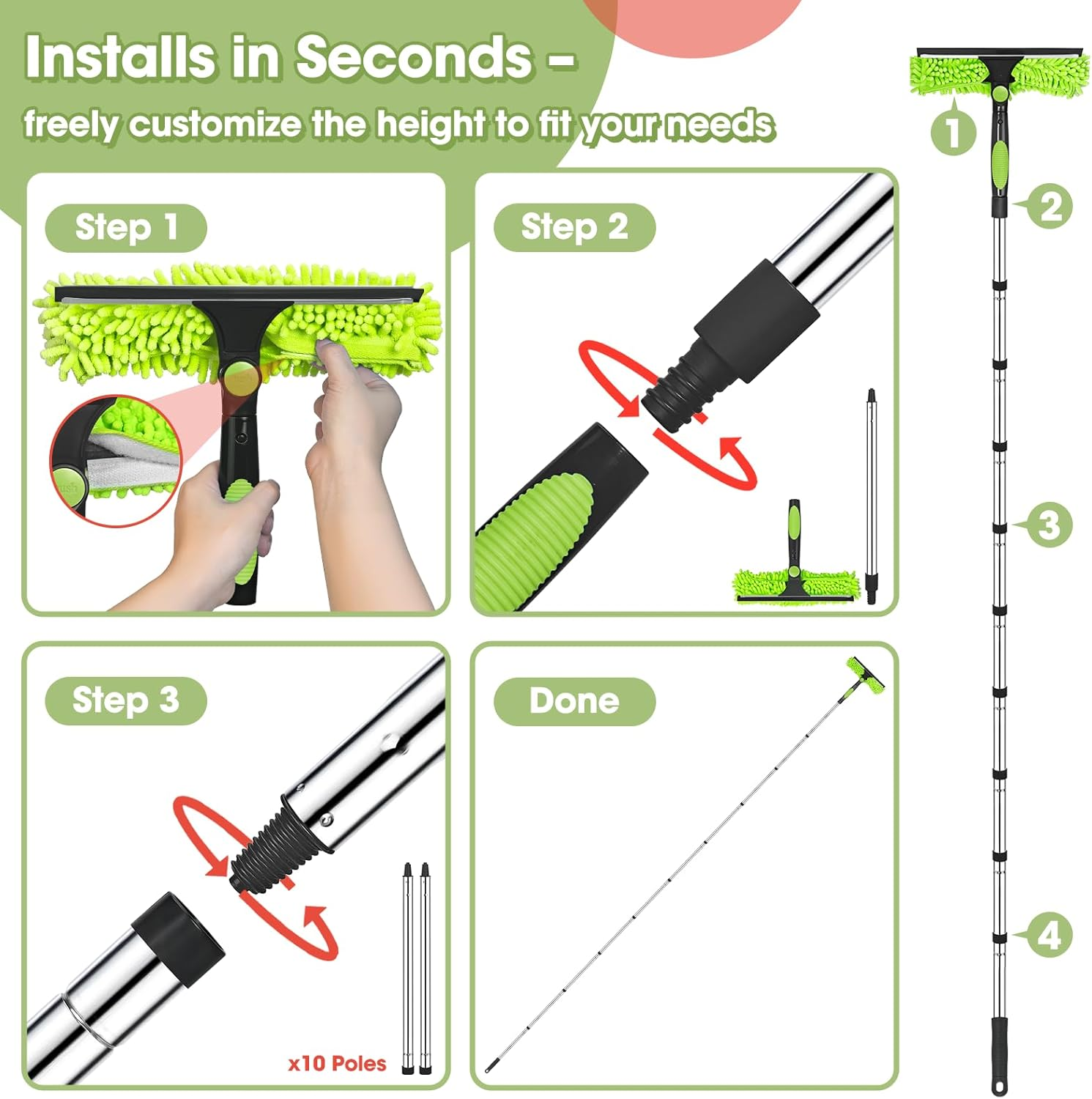 Installs in Seconds –
freely customize the height to fit your needs

Step 1

Step 2

Step 3

x10 Poles

Done

1
2
3
4