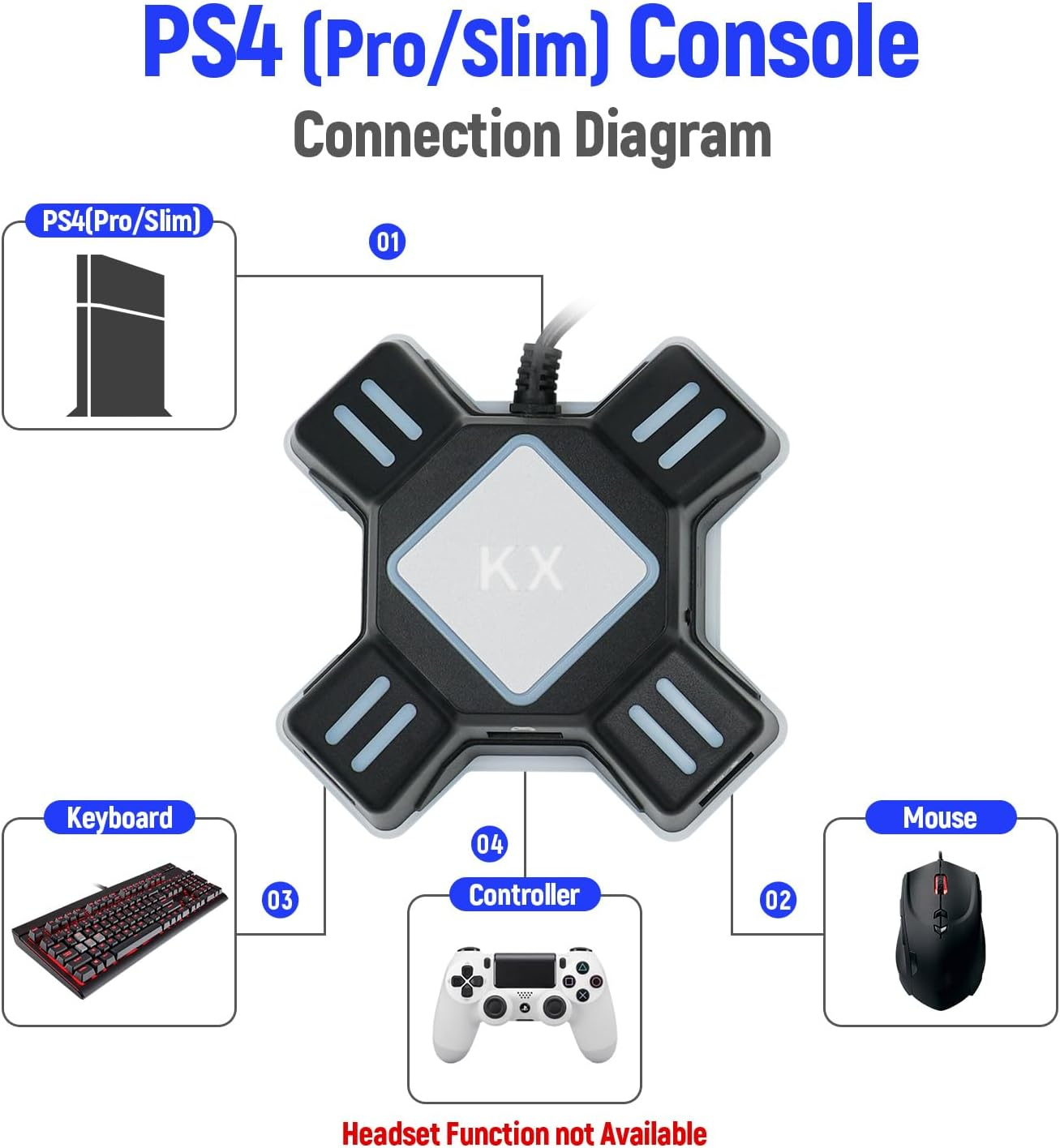 PS4 (Pro/Slim) Console
Connection Diagram

PS4(Pro/Slim)

01

KX

Keyboard

03

04

Controller

02

Mouse

Headset Function not Available