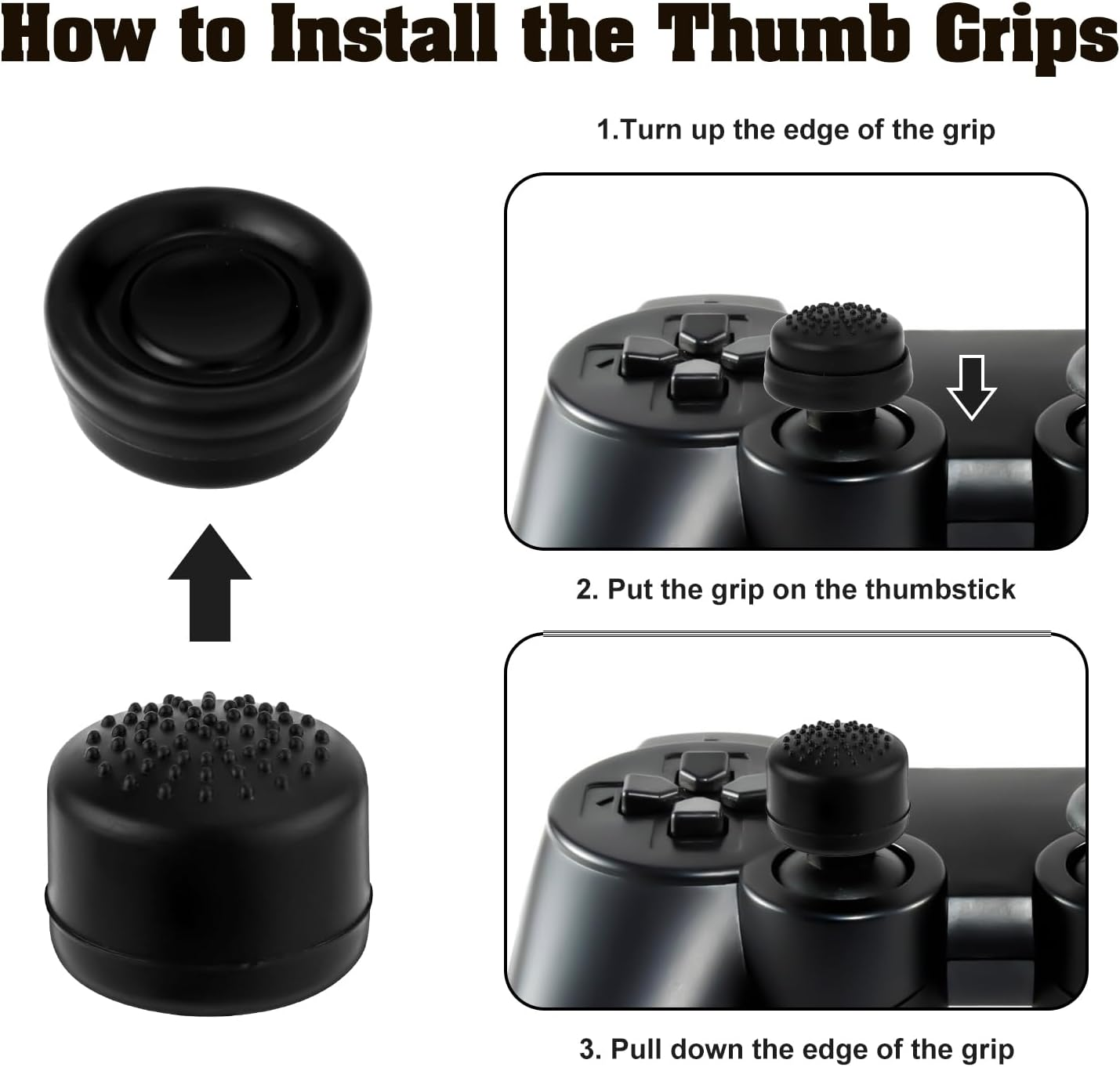 How to Install the Thumb Grips

1.Turn up the edge of the grip

2. Put the grip on the thumbstick

3. Pull down the edge of the grip