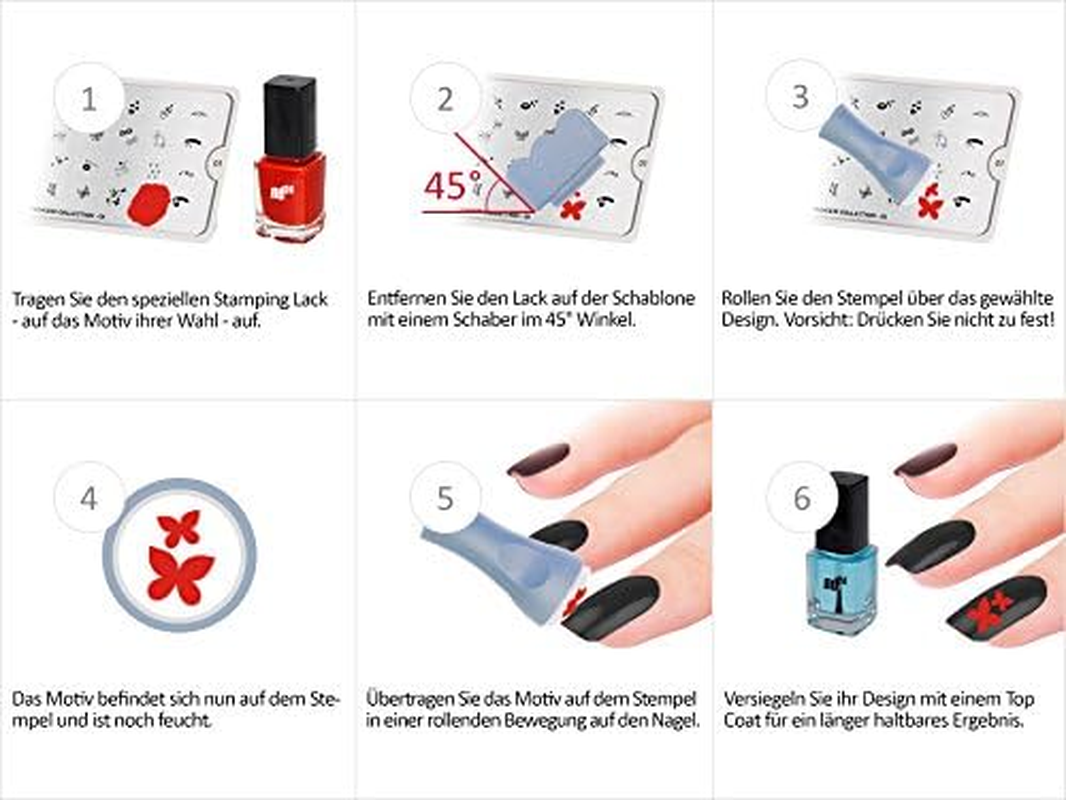 1

Tragen Sie den speziellen Stamping Lack - auf das Motiv ihrer Wahl - auf.

2

45°

Entfernen Sie den Lack auf der Schablone mit einem Schaber im 45° Winkel.

3

Rollen Sie den Stempel über das gewählte Design. Vorsicht: Drücken Sie nicht zu fest!

4

Das Motiv befindet sich nun auf dem Stempel und ist noch feucht.

5

Übertragen Sie das Motiv auf dem Stempel in einer rollenden Bewegung auf den Nagel.

6

Versiegeln Sie ihr Design mit einem Top Coat für ein länger haltbares Ergebnis.