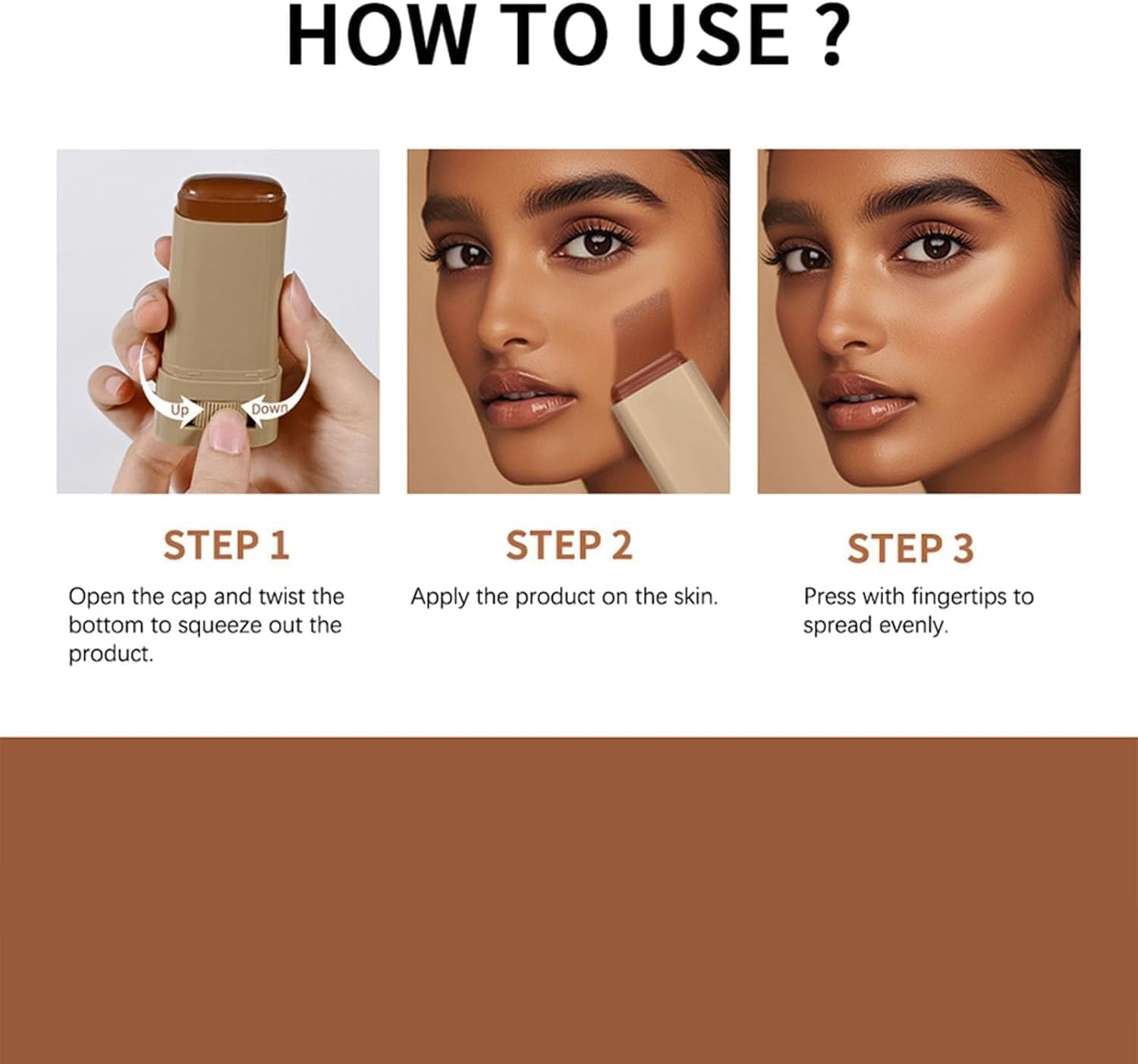 HOW TO USE ?

Up

Down

STEP 1

Open the cap and twist the bottom to squeeze out the product.

STEP 2

Apply the product on the skin.

STEP 3

Press with fingertips to spread evenly.