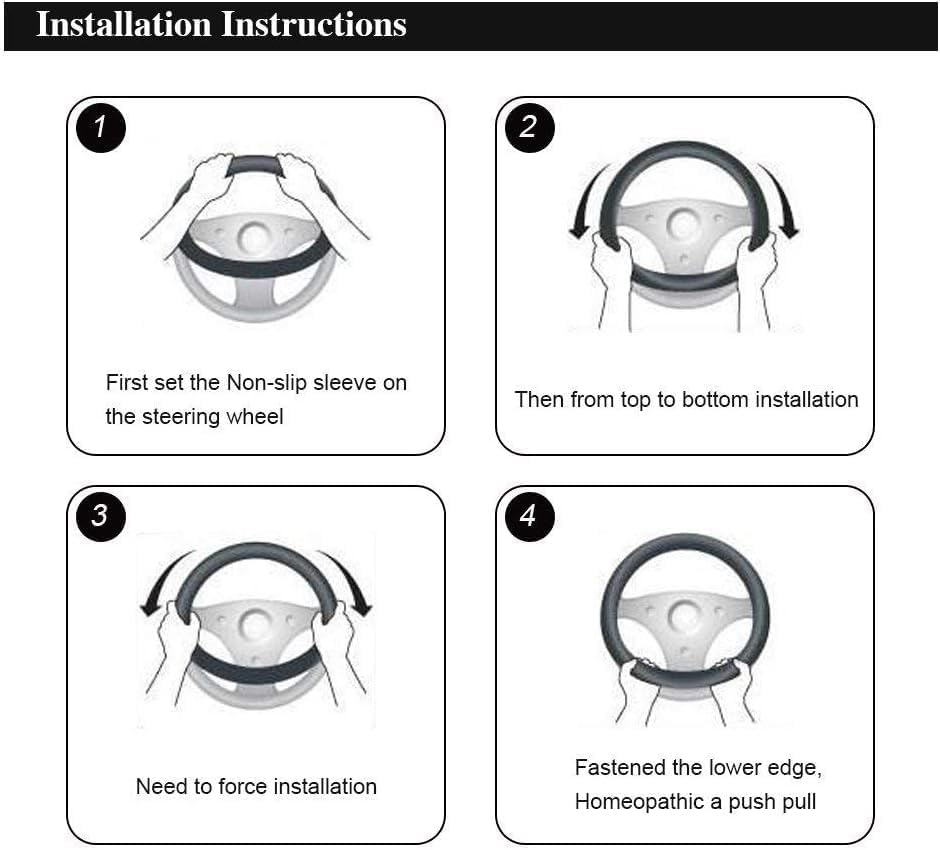 Installation Instructions

1

First set the Non-slip sleeve on the steering wheel

2

Then from top to bottom installation

3

Need to force installation

4

Fastened the lower edge, Homeopathic a push pull