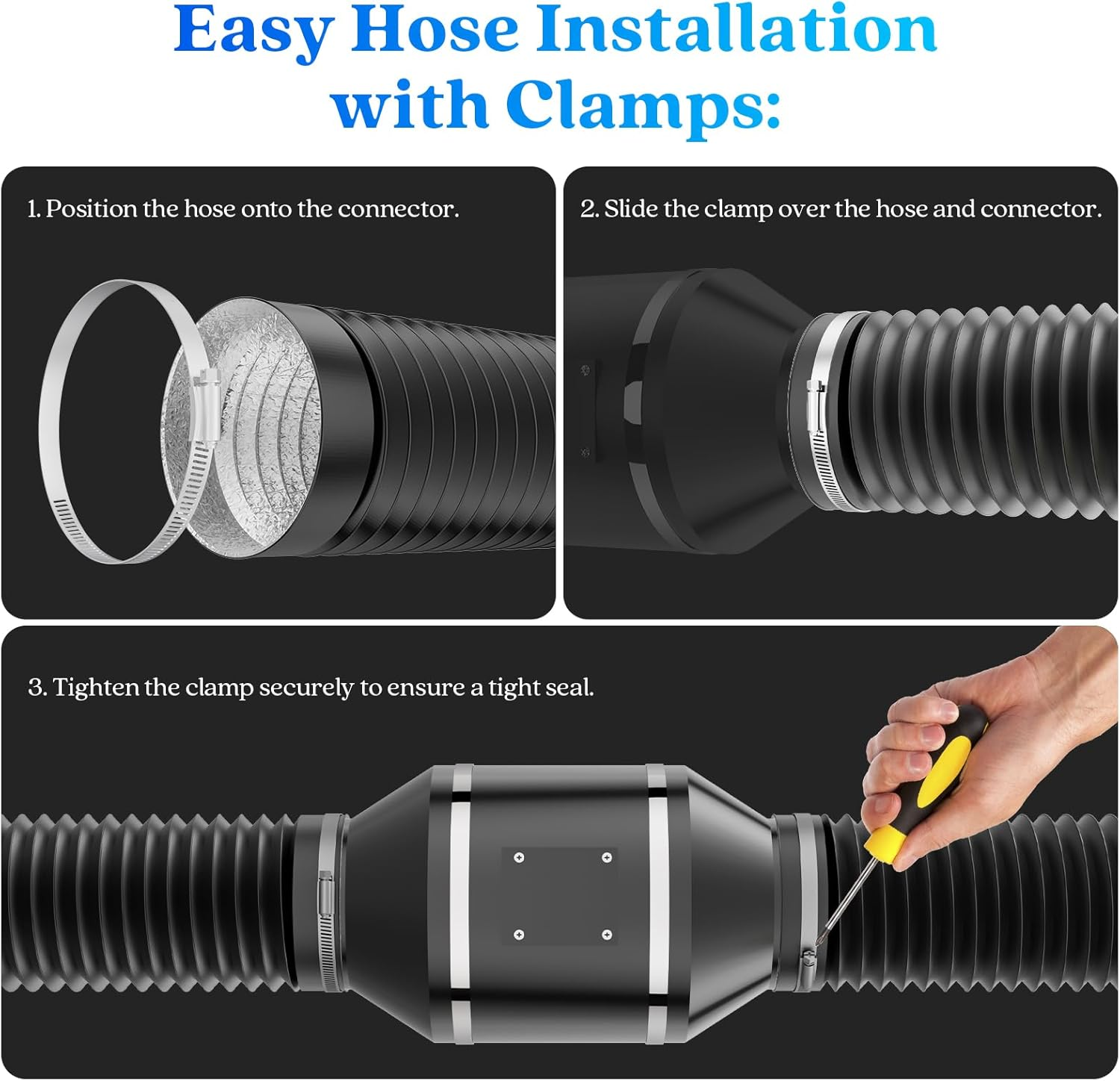 Easy Hose Installation with Clamps:

1. Position the hose onto the connector.

2. Slide the clamp over the hose and connector.

3. Tighten the clamp securely to ensure a tight seal.