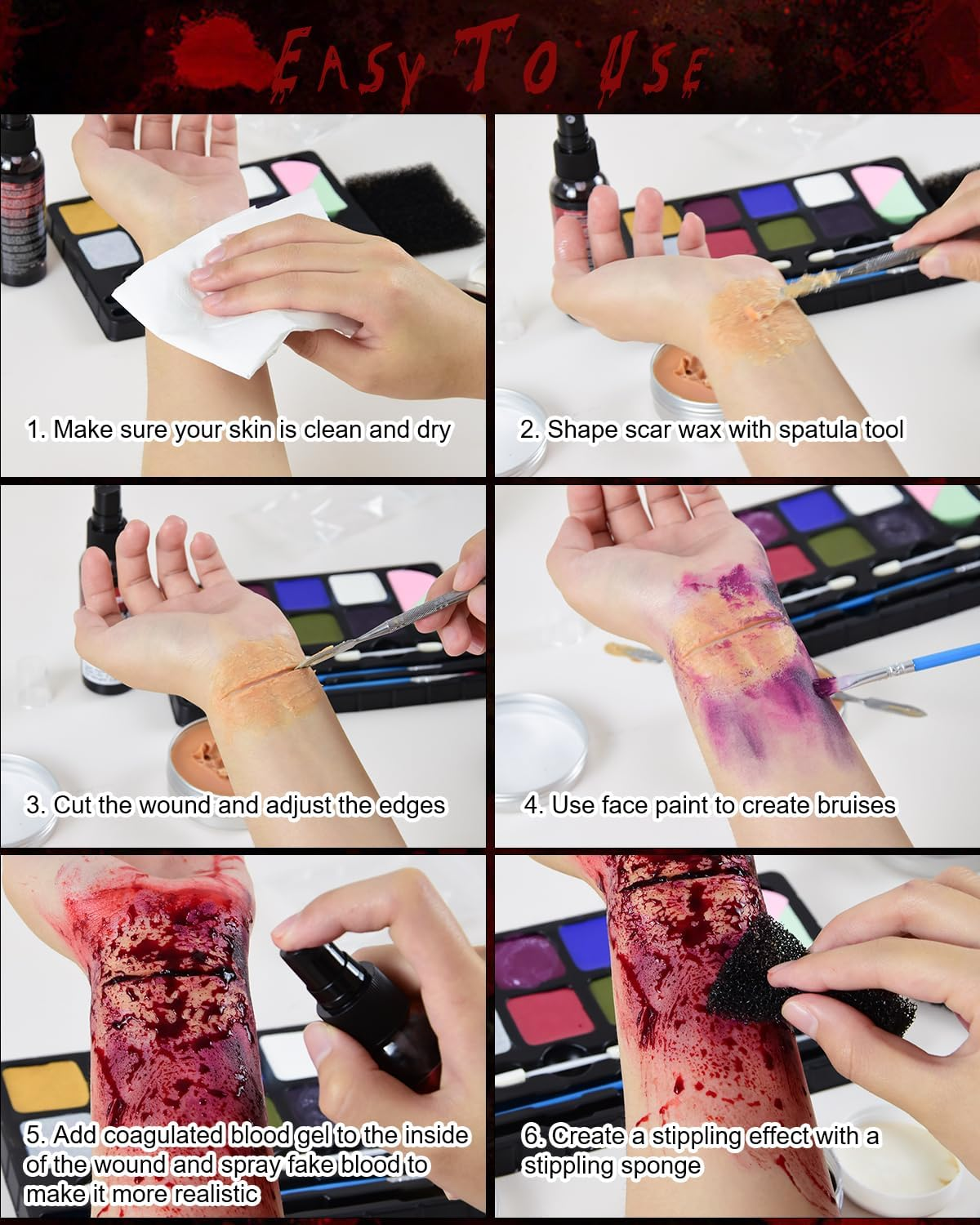 EASY TO USE

1. Make sure your skin is clean and dry

2. Shape scar wax with spatula tool

3. Cut the wound and adjust the edges

4. Use face paint to create bruises

5. Add coagulated blood gel to the inside of the wound and spray fake blood to make it more realistic

6. Create a stippling effect with a stippling sponge