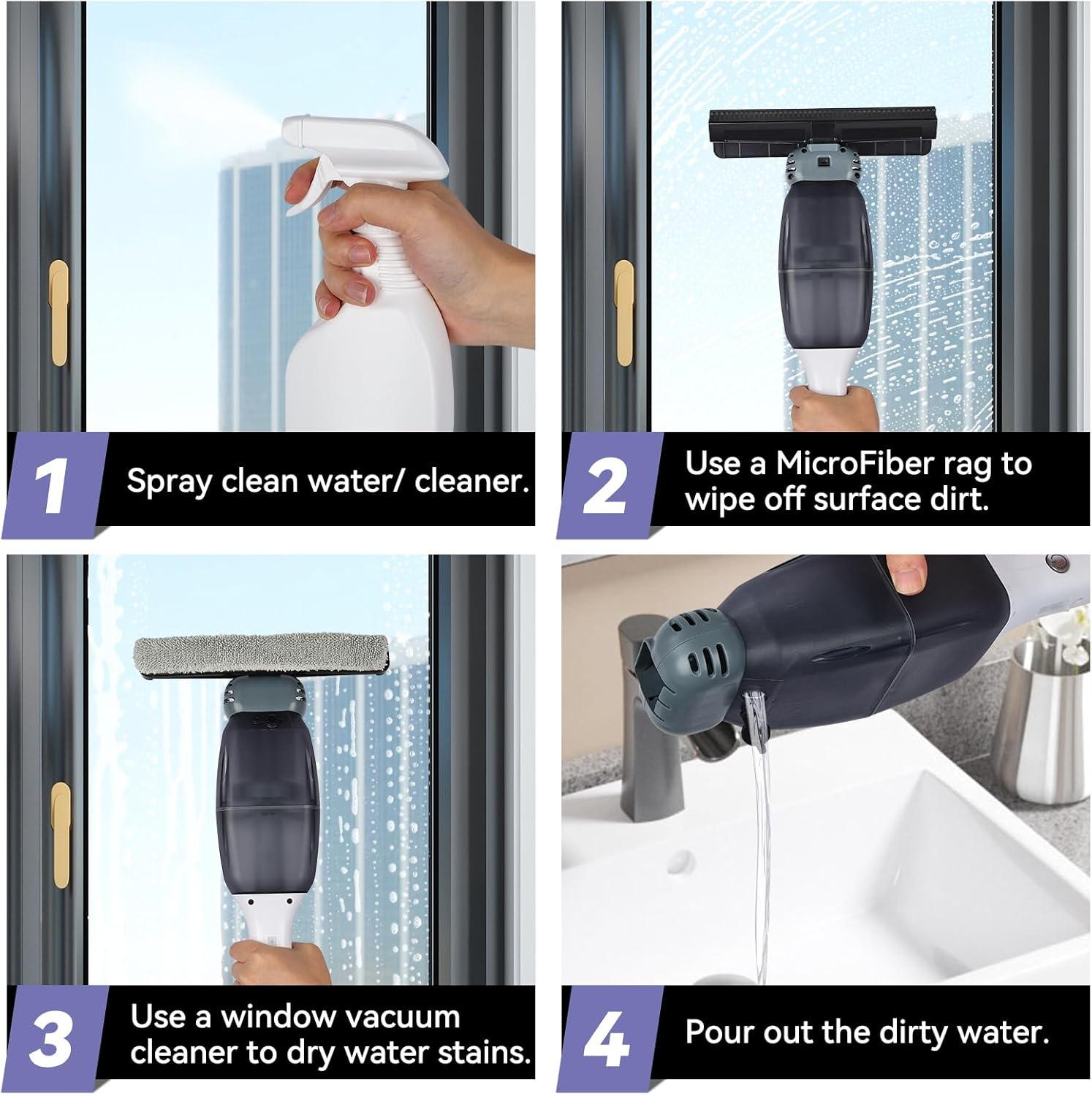 1 Spray clean water/ cleaner.

2 Use a MicroFiber rag to wipe off surface dirt.

3 Use a window vacuum cleaner to dry water stains.

4 Pour out the dirty water.