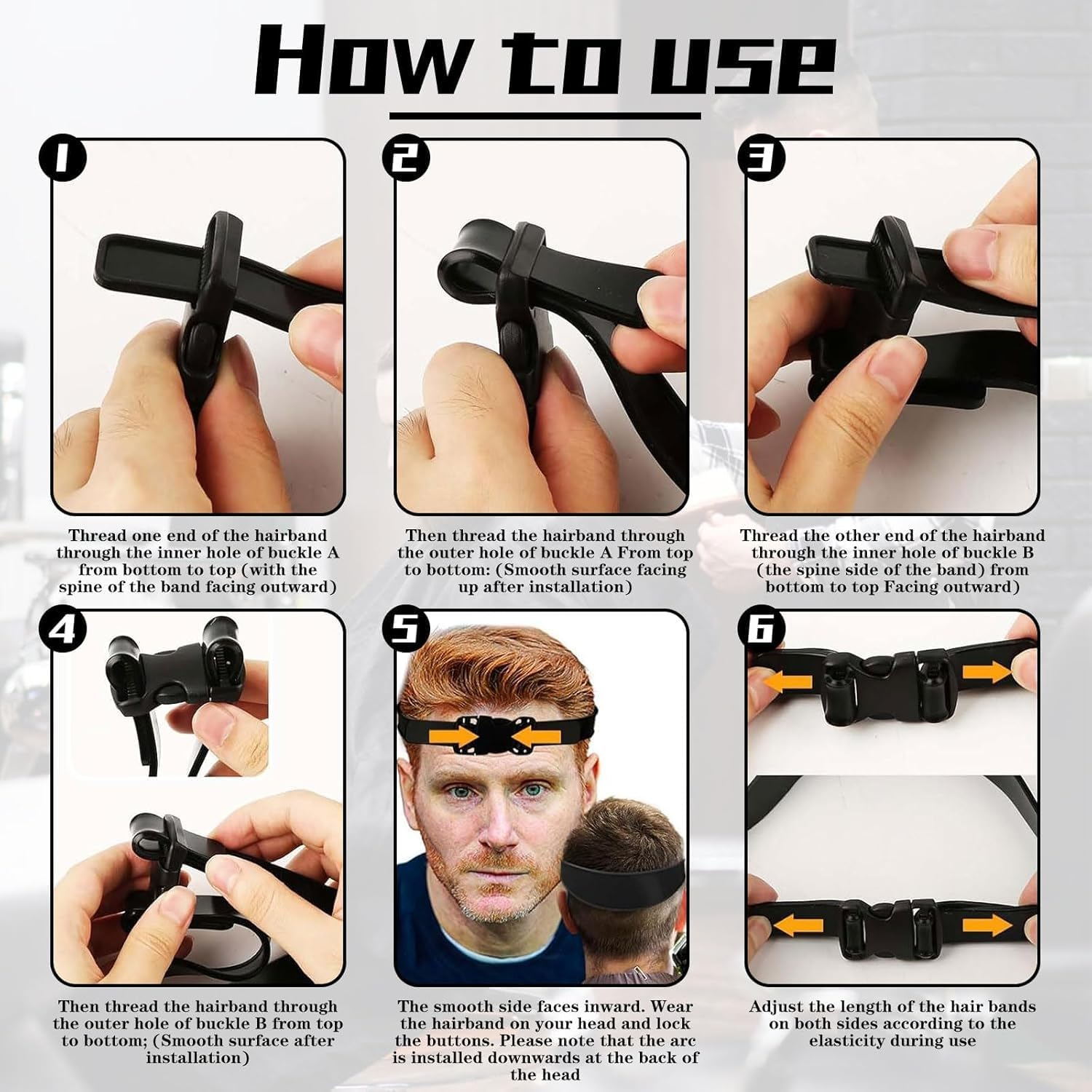 How to use

1

Thread one end of the hairband through the inner hole of buckle A from bottom to top (with the spine of the band facing outward)

2

Then thread the hairband through the outer hole of buckle A From top to bottom: (Smooth surface facing up after installation)

3

Thread the other end of the hairband through the inner hole of buckle B (the spine side of the band) from bottom to top Facing outward)

4

Then thread the hairband through the outer hole of buckle B from top to bottom; (Smooth surface after installation)

5

The smooth side faces inward. Wear the hairband on your head and lock the buttons. Please note that the arc is installed downwards at the back of the head

6

Adjust the length of the hair bands on both sides according to the elasticity during use