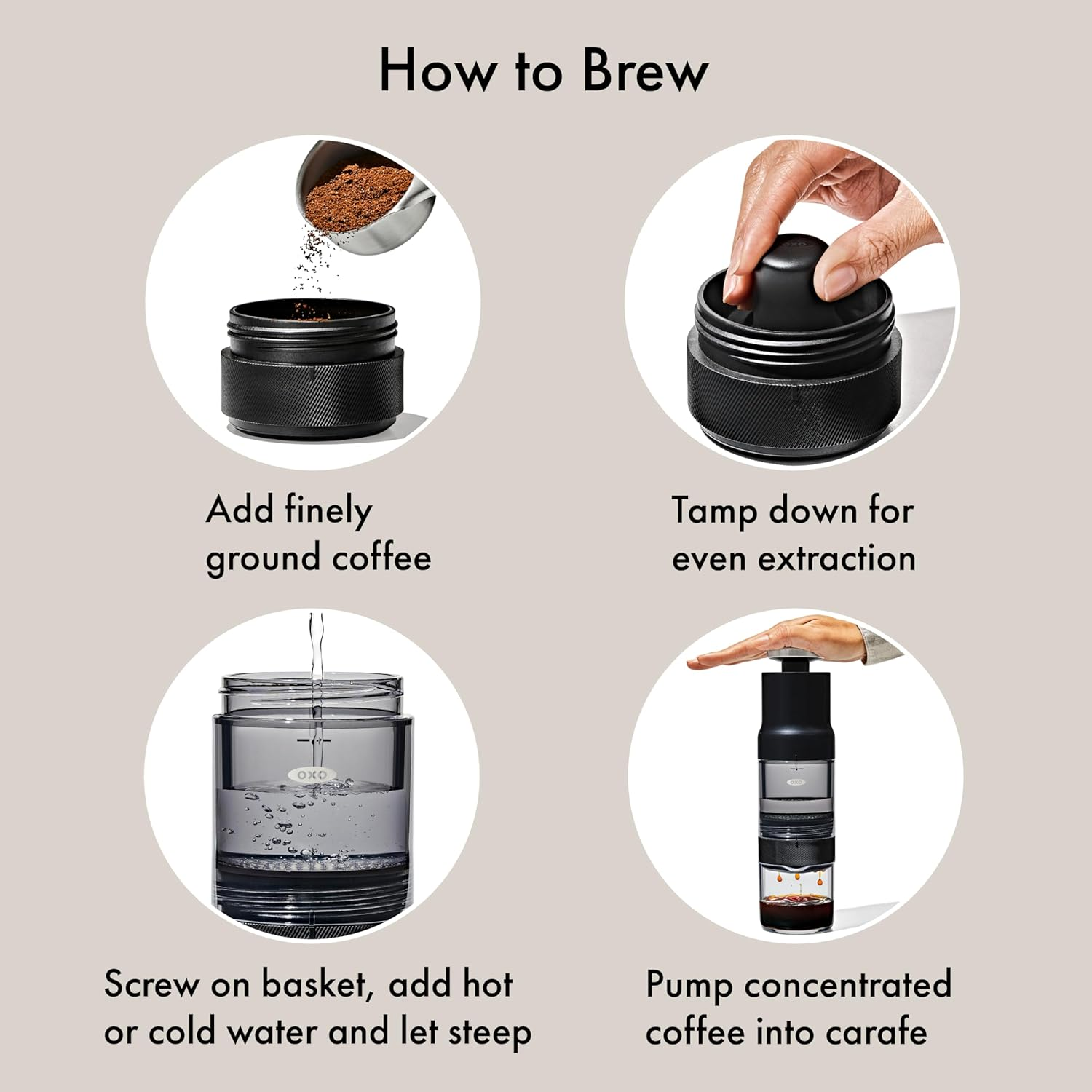 How to Brew

Add finely ground coffee

Tamp down for even extraction

OXO

Screw on basket, add hot or cold water and let steep

OXO

Pump concentrated coffee into carafe