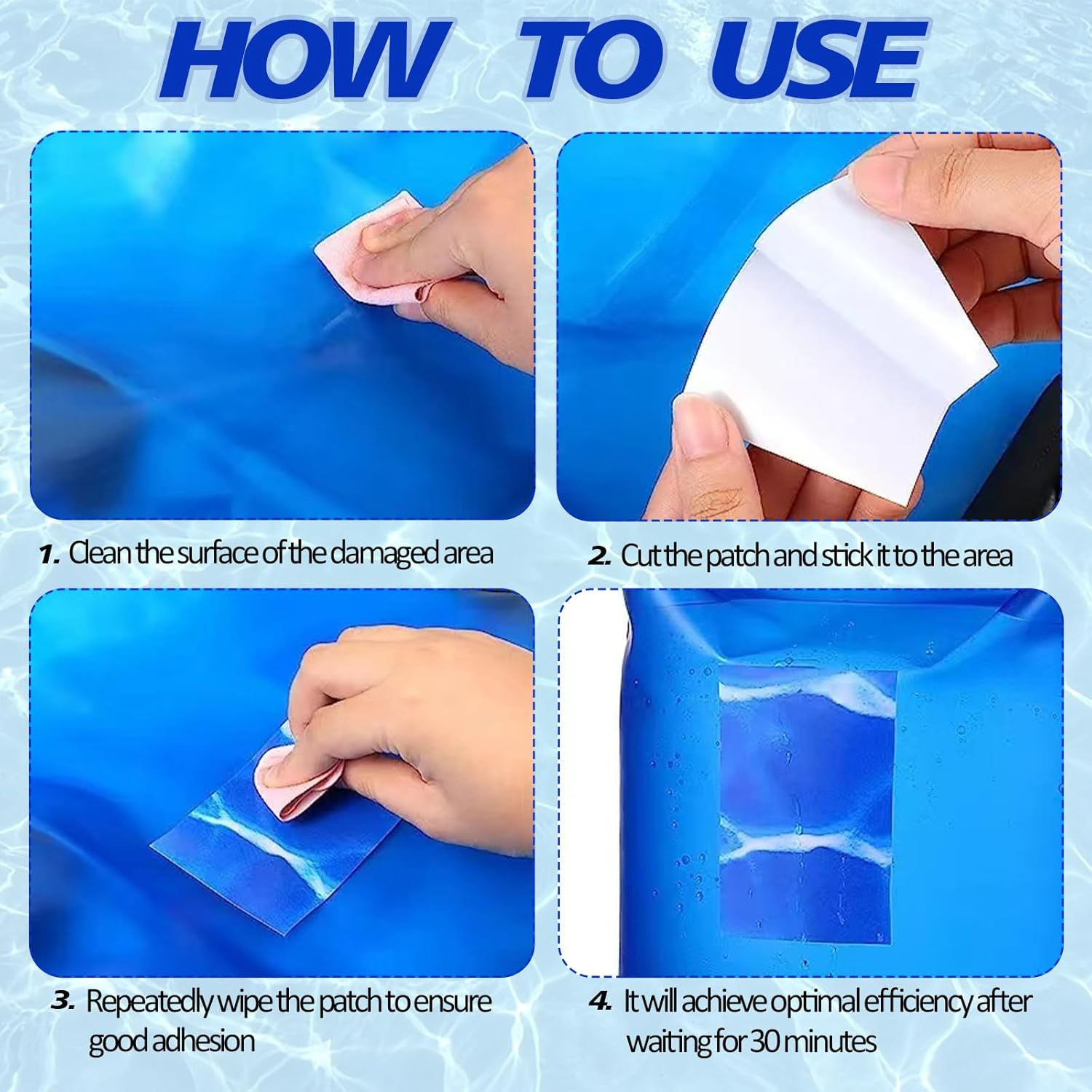 HOW TO USE

1. Clean the surface of the damaged area

2. Cut the patch and stick it to the area

3. Repeatedly wipe the patch to ensure good adhesion

4. It will achieve optimal efficiency after waiting for 30 minutes