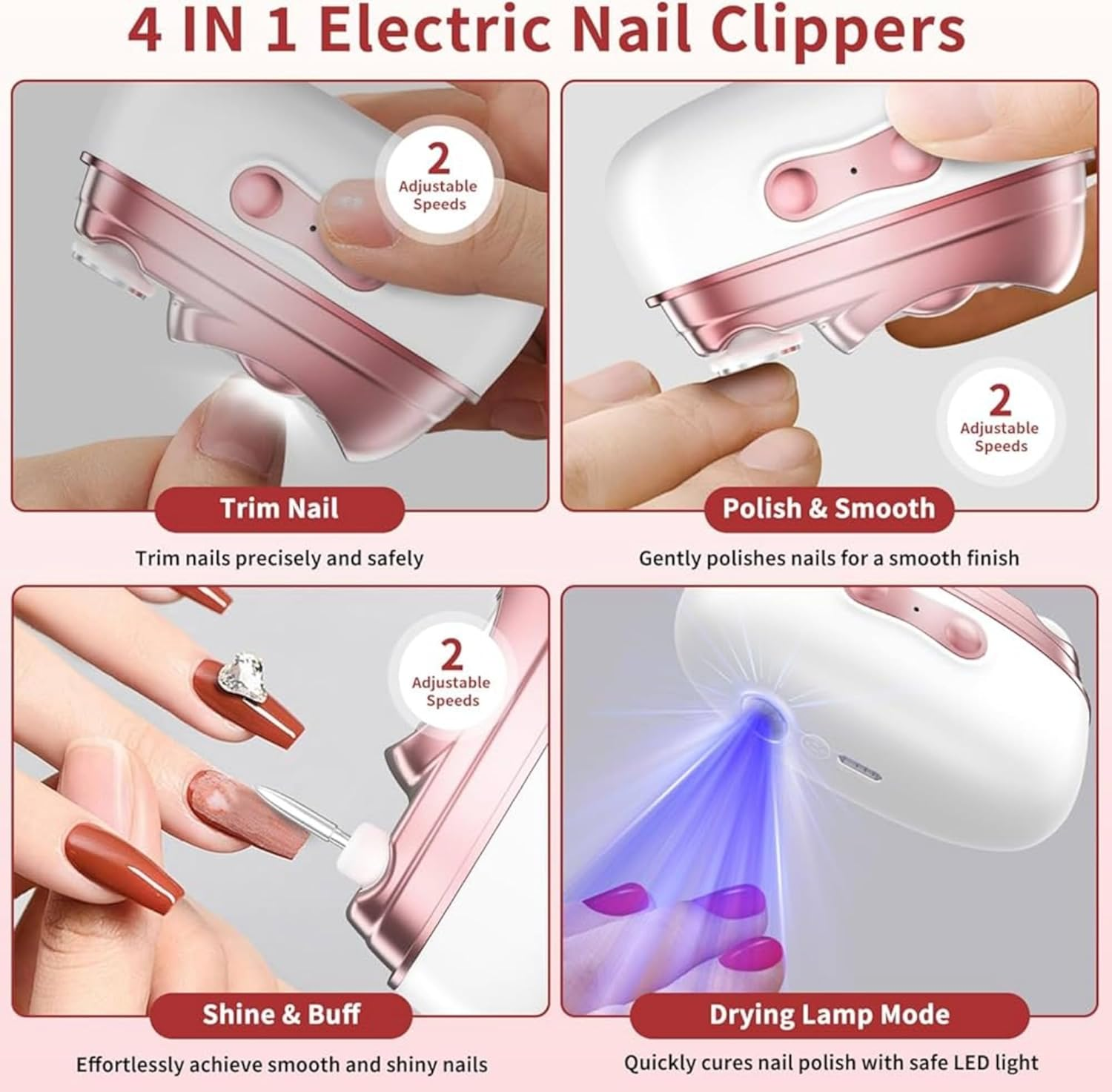 4 IN 1 Electric Nail Clippers

2
Adjustable
Speeds

Trim Nail

Trim nails precisely and safely

2
Adjustable
Speeds

Polish & Smooth

Gently polishes nails for a smooth finish

2
Adjustable
Speeds

Shine & Buff

Effortlessly achieve smooth and shiny nails

Drying Lamp Mode

Quickly cures nail polish with safe LED light