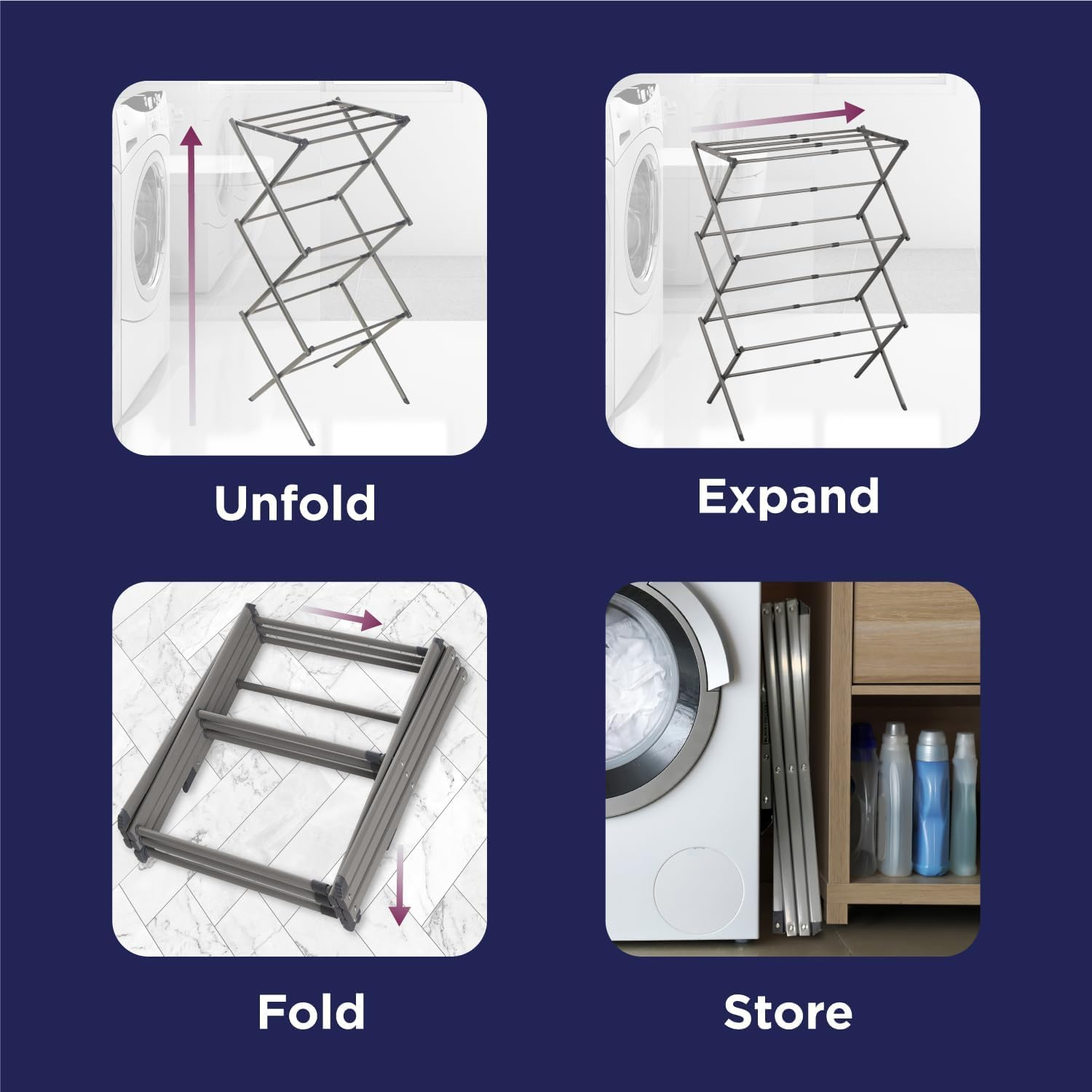 Unfold

Expand

Fold

Store