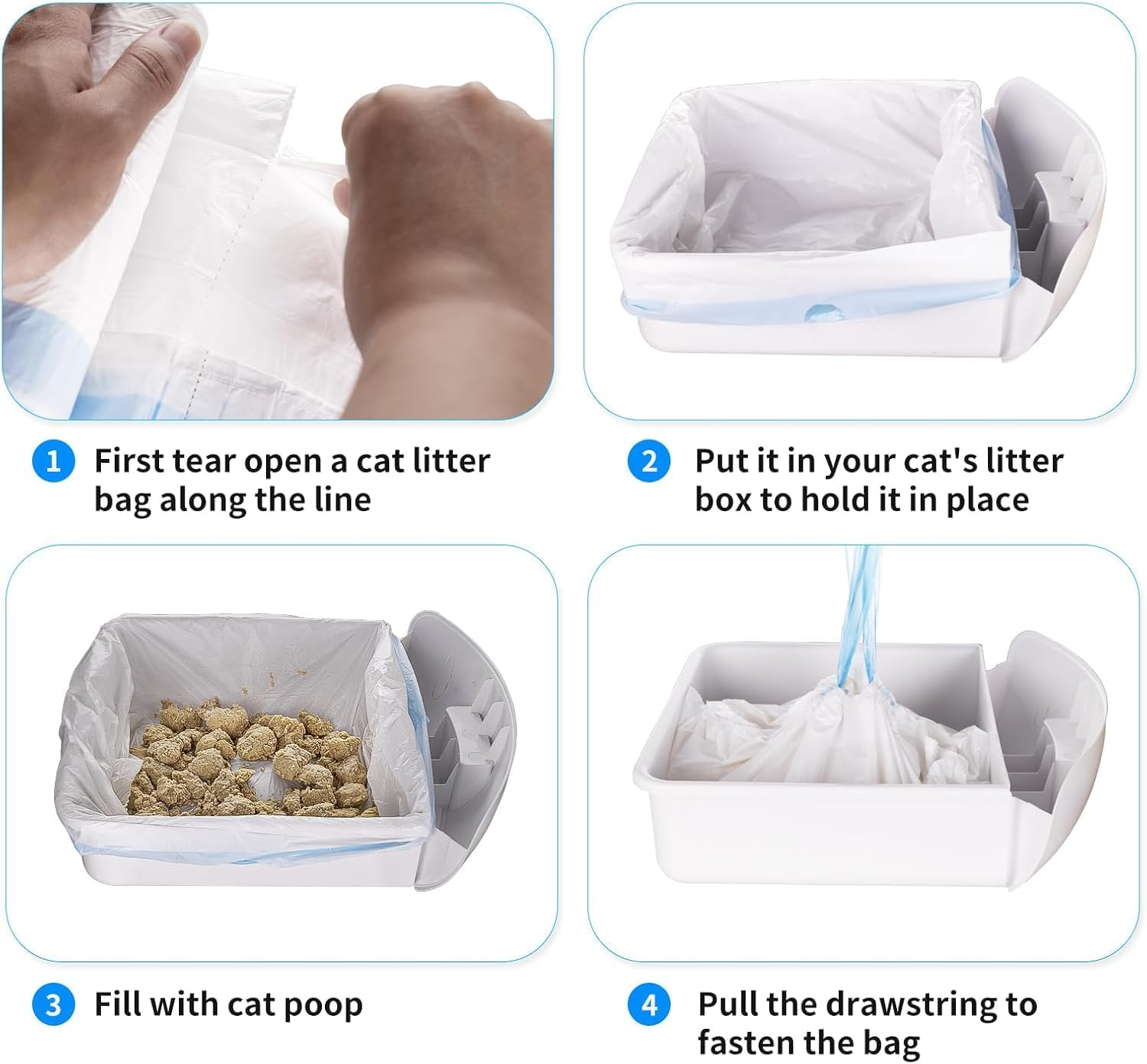 1 First tear open a cat litter bag along the line

2 Put it in your cat's litter box to hold it in place

3 Fill with cat poop

4 Pull the drawstring to fasten the bag