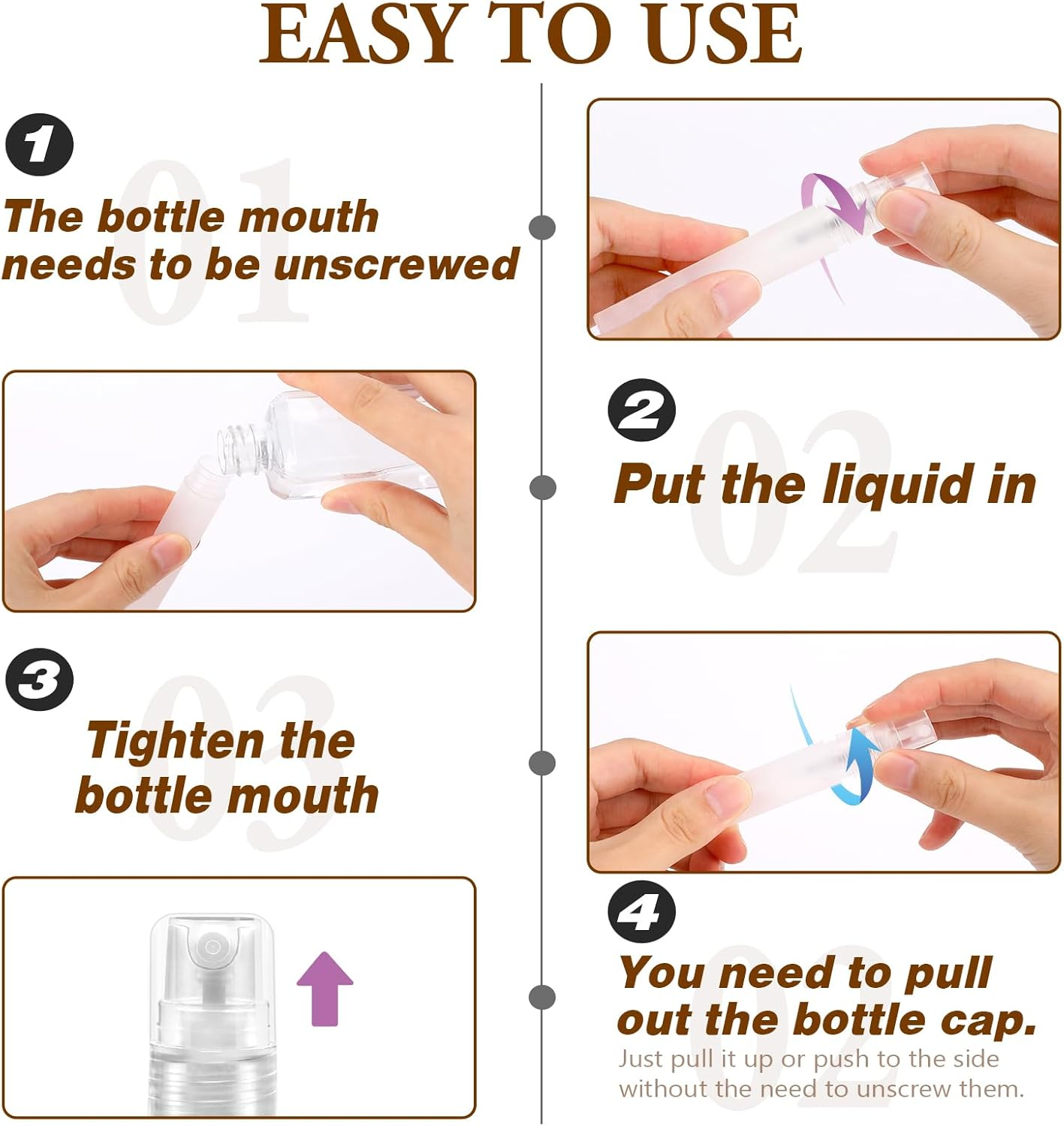 EASY TO USE

1
01
The bottle mouth needs to be unscrewed

2
02
Put the liquid in

3
03
Tighten the bottle mouth

4
02
You need to pull out the bottle cap.
Just pull it up or push to the side without the need to unscrew them.