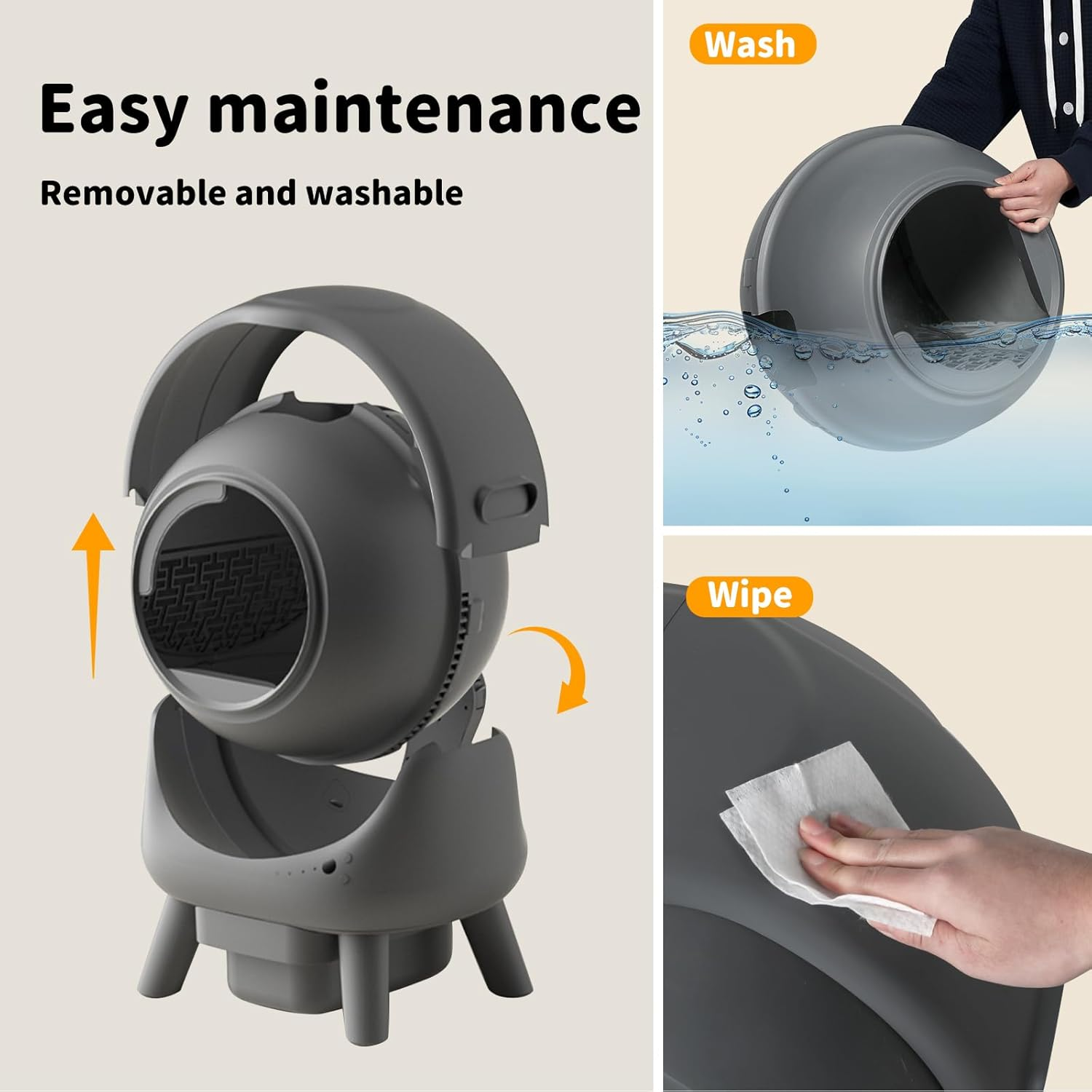 Easy maintenance

Removable and washable

Wash

Wipe