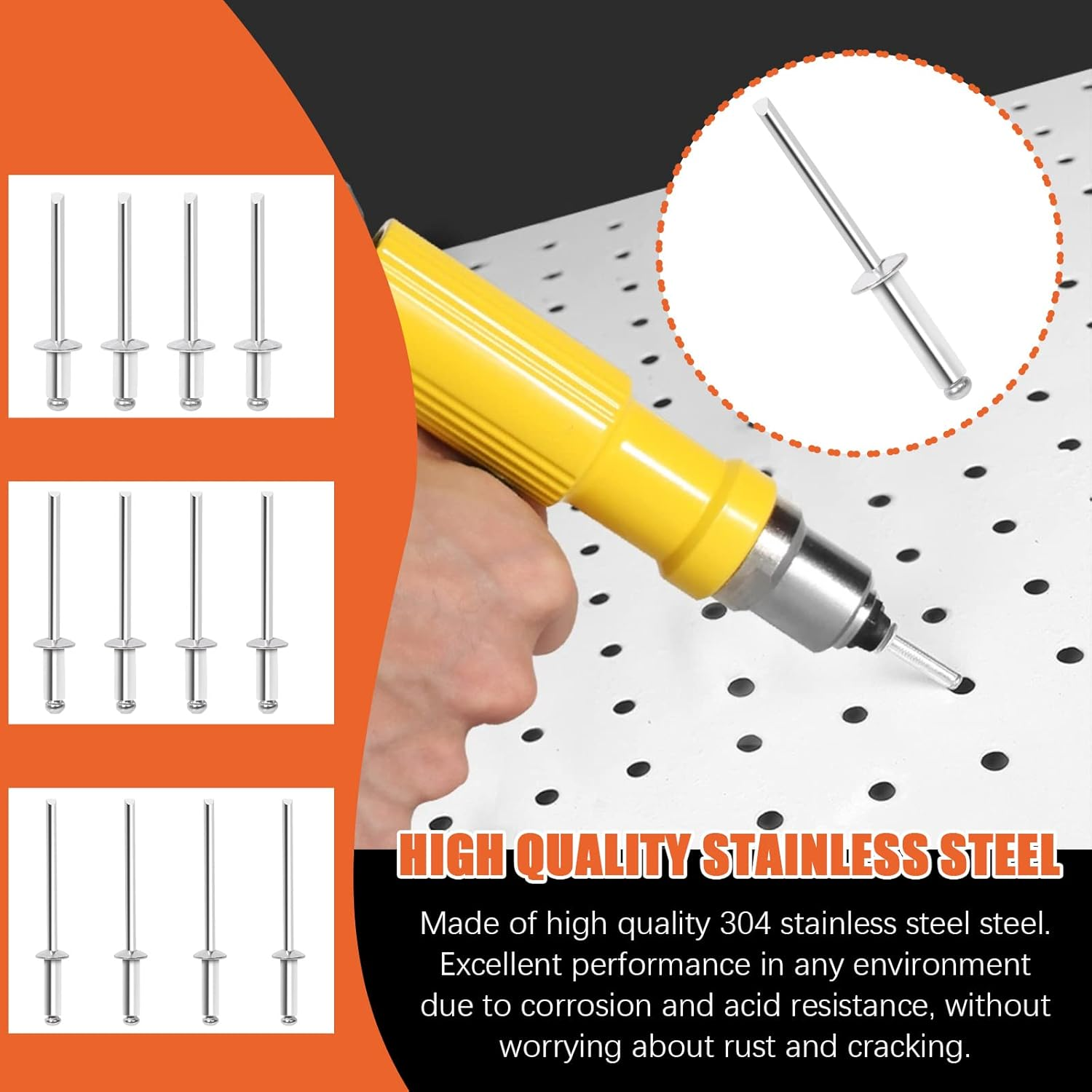 HIGH QUALITY STAINLESS STEEL

Made of high quality 304 stainless steel steel. Excellent performance in any environment due to corrosion and acid resistance, without worrying about rust and cracking.