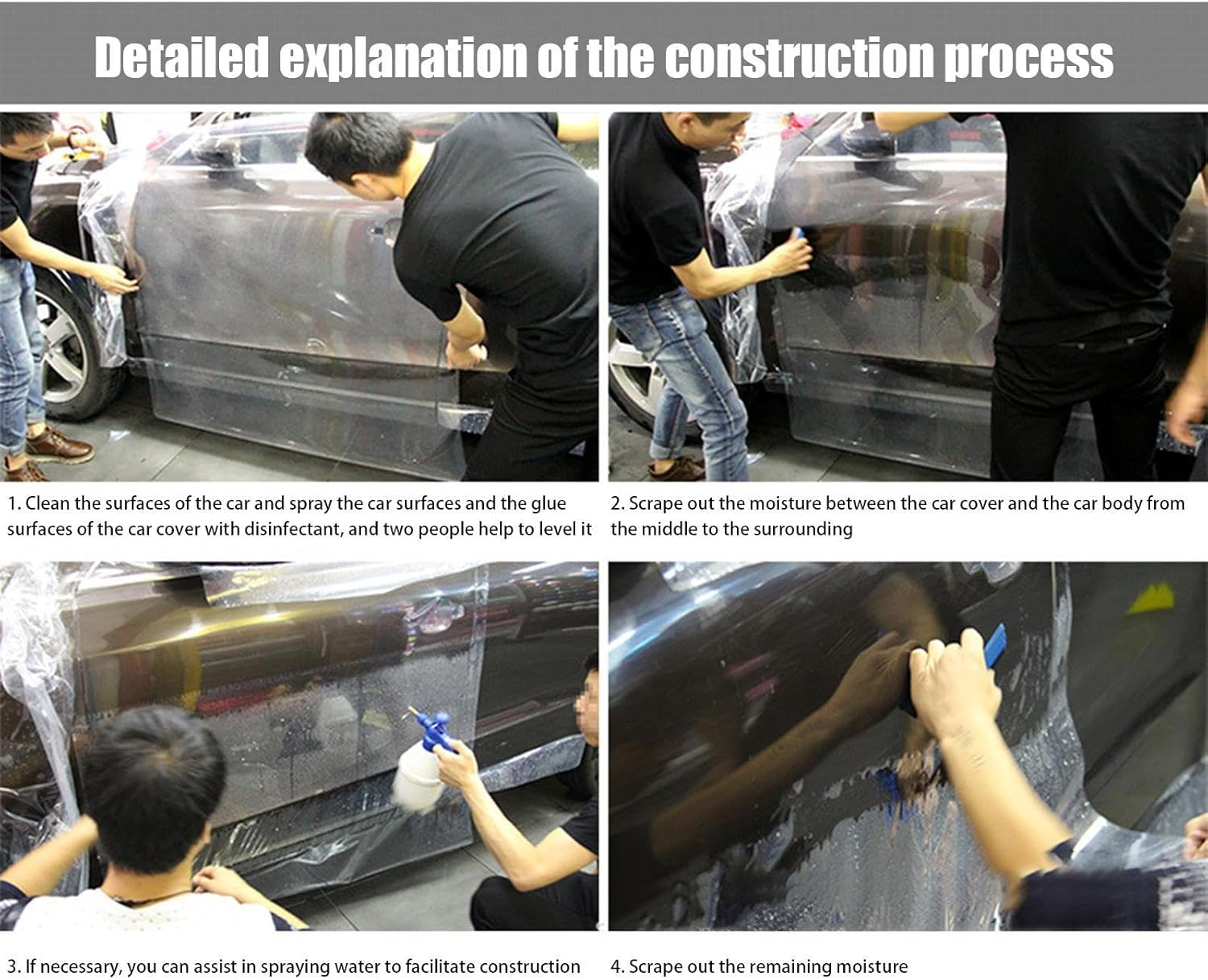 Detailed explanation of the construction process

1. Clean the surfaces of the car and spray the car surfaces and the glue surfaces of the car cover with disinfectant, and two people help to level it

2. Scrape out the moisture between the car cover and the car body from the middle to the surrounding

3. If necessary, you can assist in spraying water to facilitate construction

4. Scrape out the remaining moisture