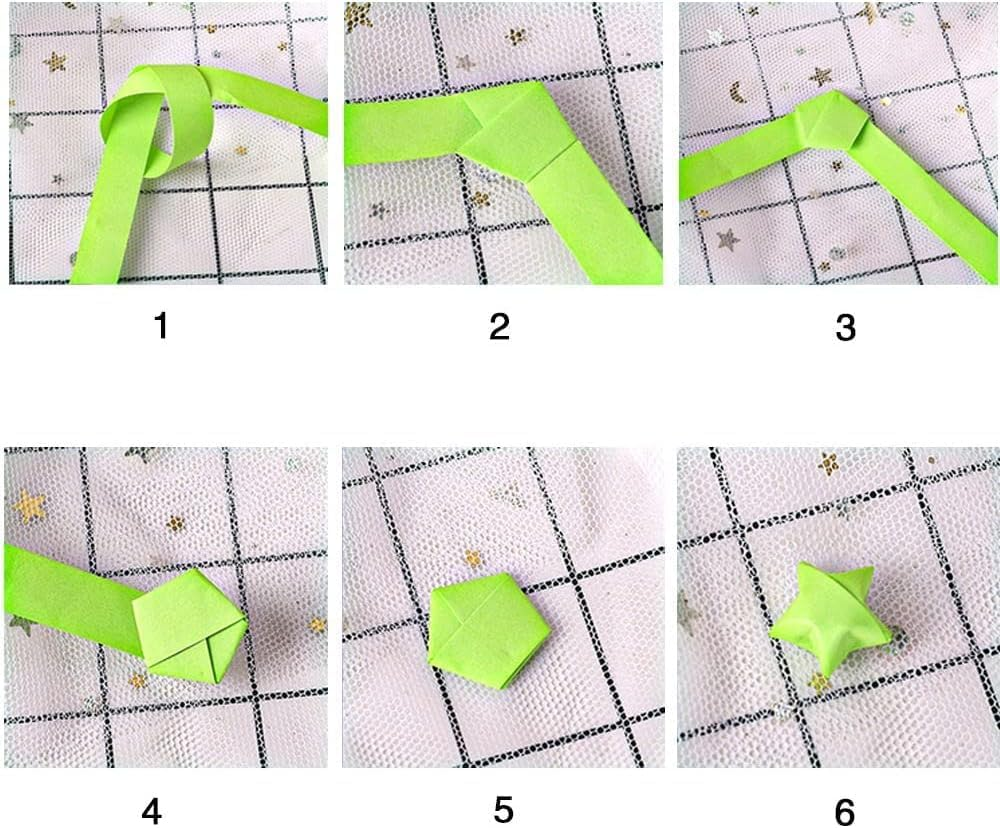 1

2

3

4

5

6