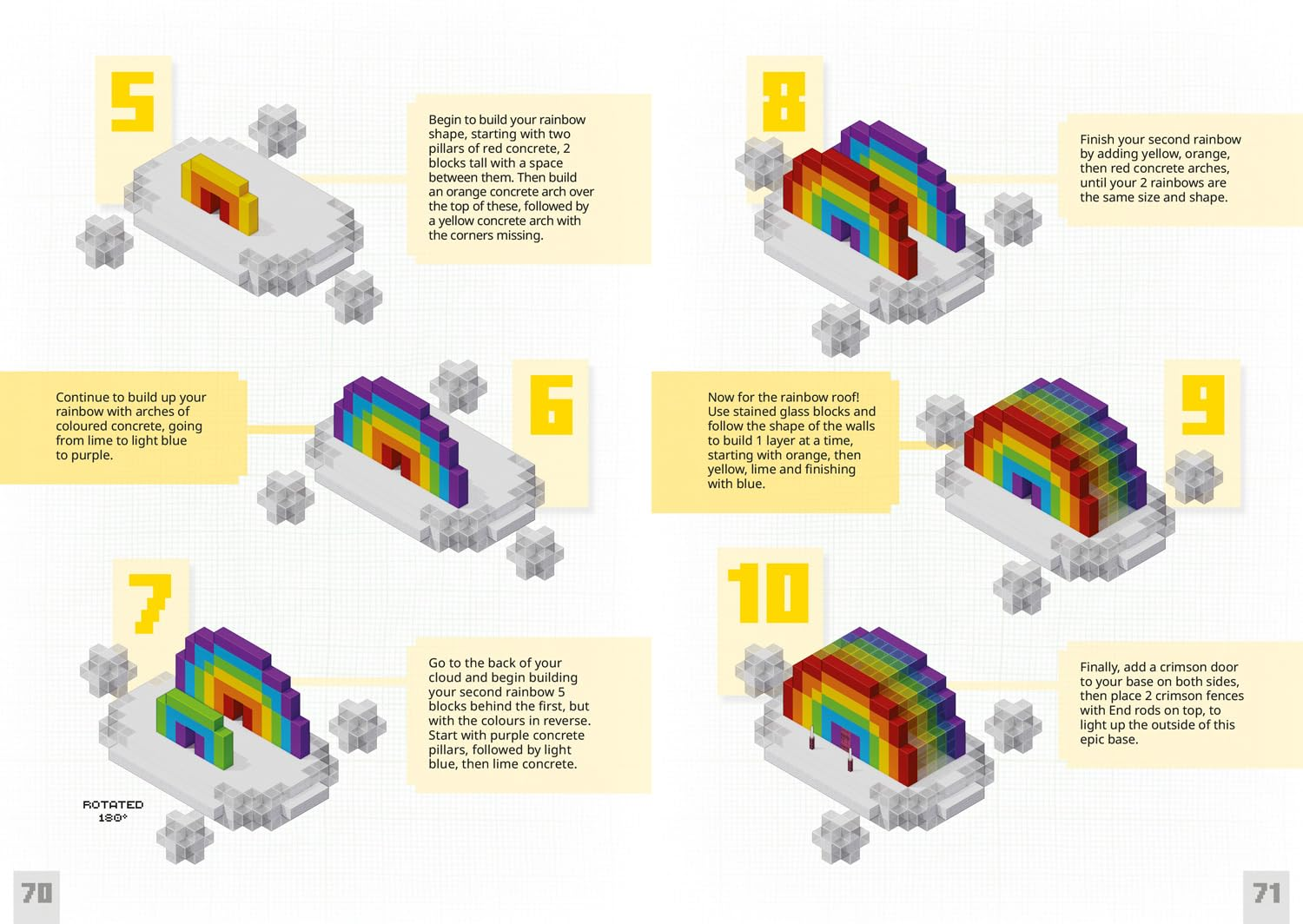 5

Begin to build your rainbow shape, starting with two pillars of red concrete, 2 blocks tall with a space between them. Then build an orange concrete arch over the top of these, followed by a yellow concrete arch with the corners missing.

6

Continue to build up your rainbow with arches of coloured concrete, going from lime to light blue to purple.

7

Go to the back of your cloud and begin building your second rainbow 5 blocks behind the first, but with the colours in reverse. Start with purple concrete pillars, followed by light blue, then lime concrete.

ROTATED 180°

70

8

Finish your second rainbow by adding yellow, orange, then red concrete arches, until your 2 rainbows are the same size and shape.

9

Now for the rainbow roof! Use stained glass blocks and follow the shape of the walls to build 1 layer at a time, starting with orange, then yellow, lime and finishing with blue.

10

Finally, add a crimson door to your base on both sides, then place 2 crimson fences with End rods on top, to light up the outside of this epic base.

71