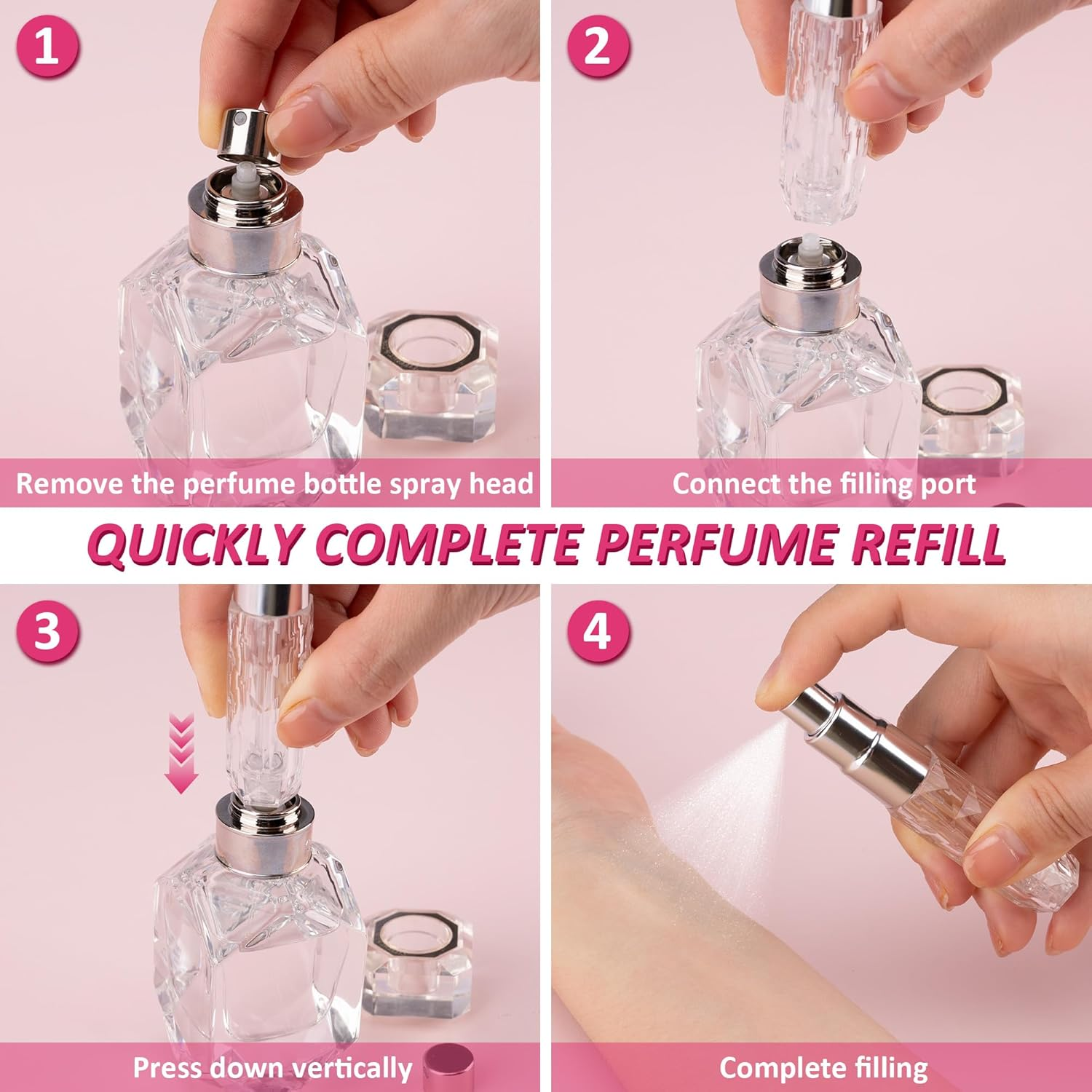 1

Remove the perfume bottle spray head

2

Connect the filling port

QUICKLY COMPLETE PERFUME REFILL

3

Press down vertically

4

Complete filling