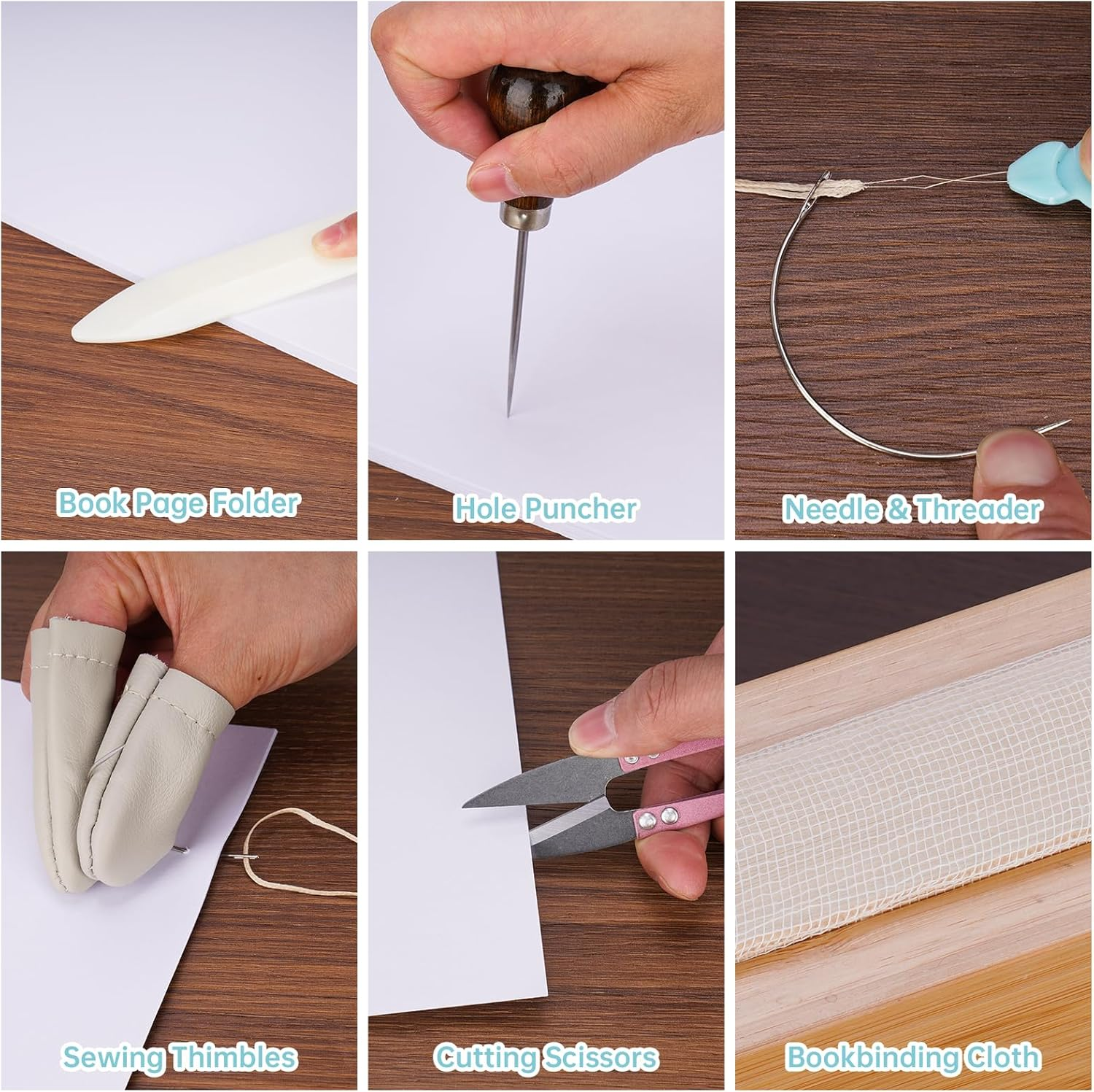 Book Page Folder

Hole Puncher

Needle & Threader

Sewing Thimbles

Cutting Scissors

Bookbinding Cloth