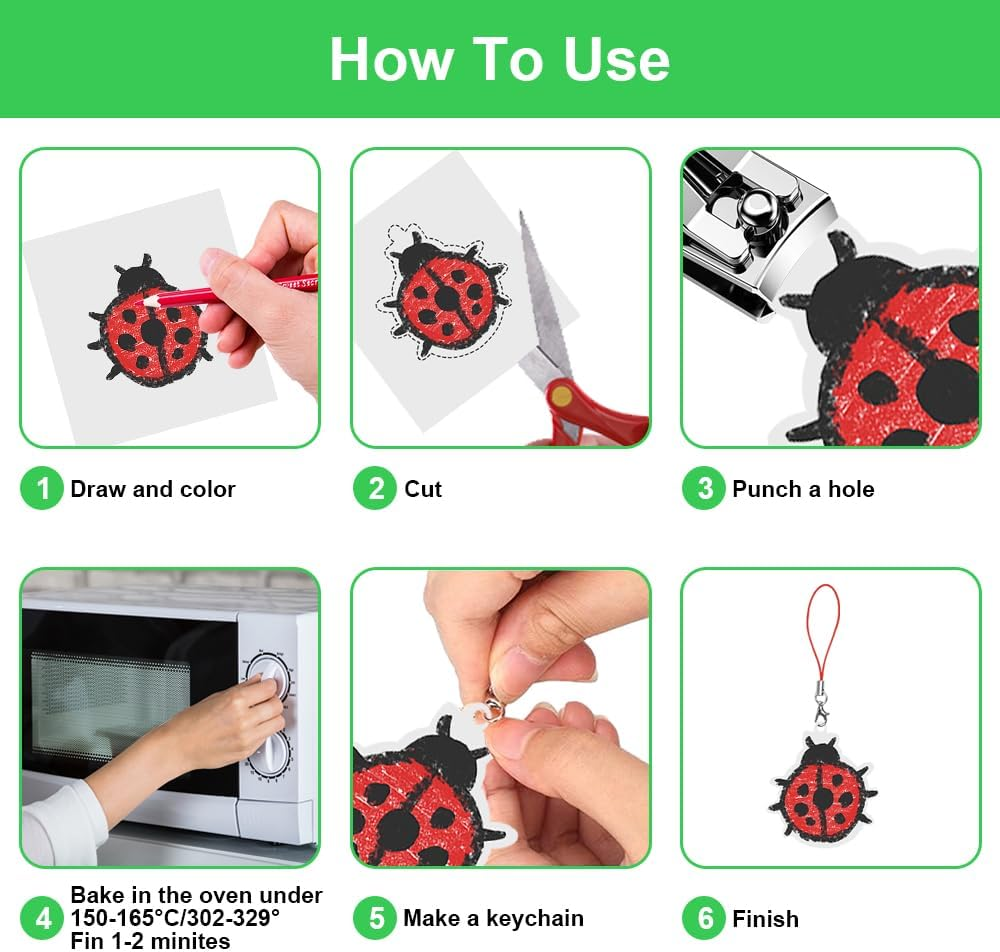 How To Use

1 Draw and color

2 Cut

3 Punch a hole

4 Bake in the oven under 150-165°C/302-329° Fin 1-2 minites

5 Make a keychain

6 Finish